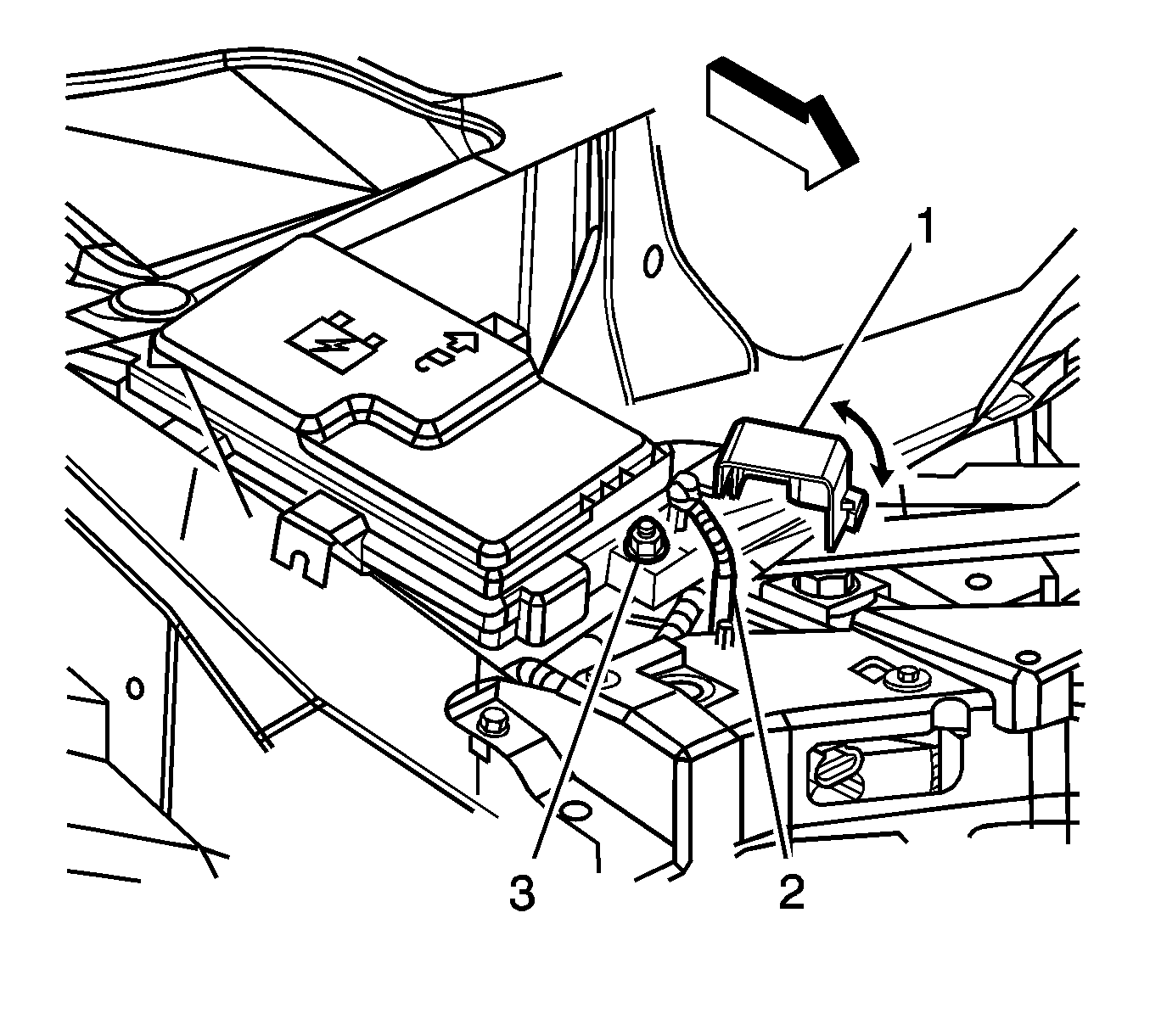 1

3

2