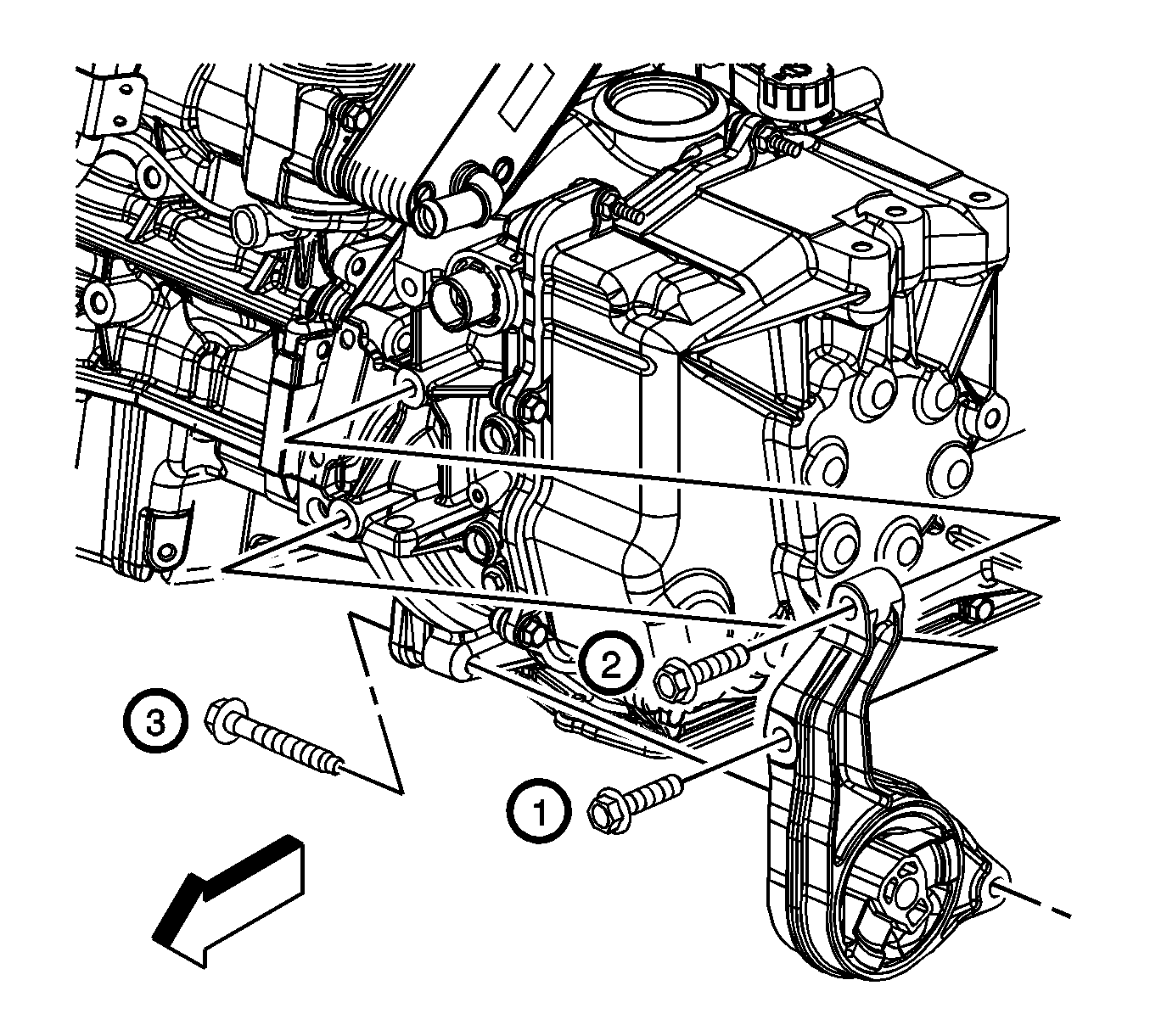 2
3
1