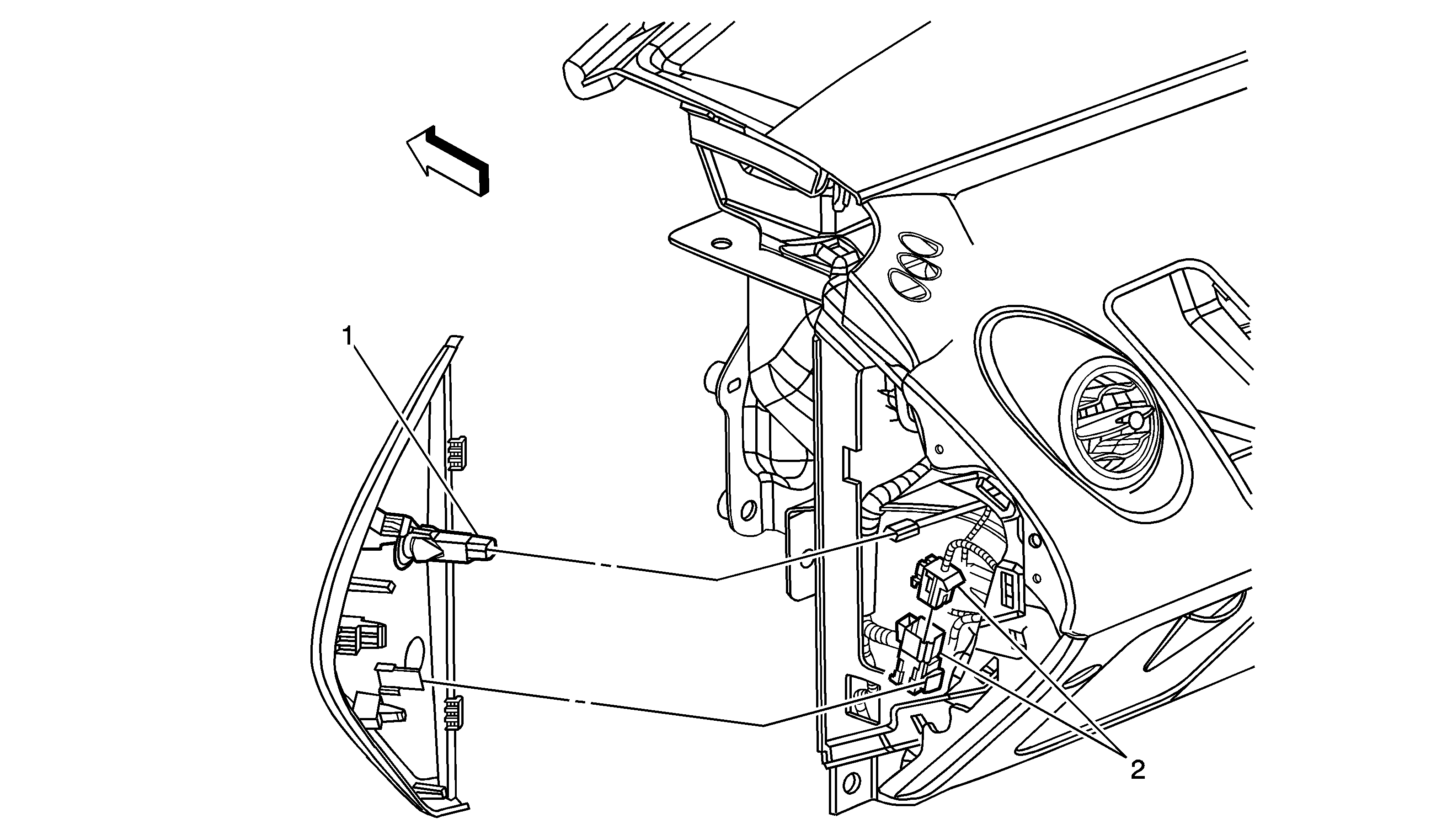 1

2