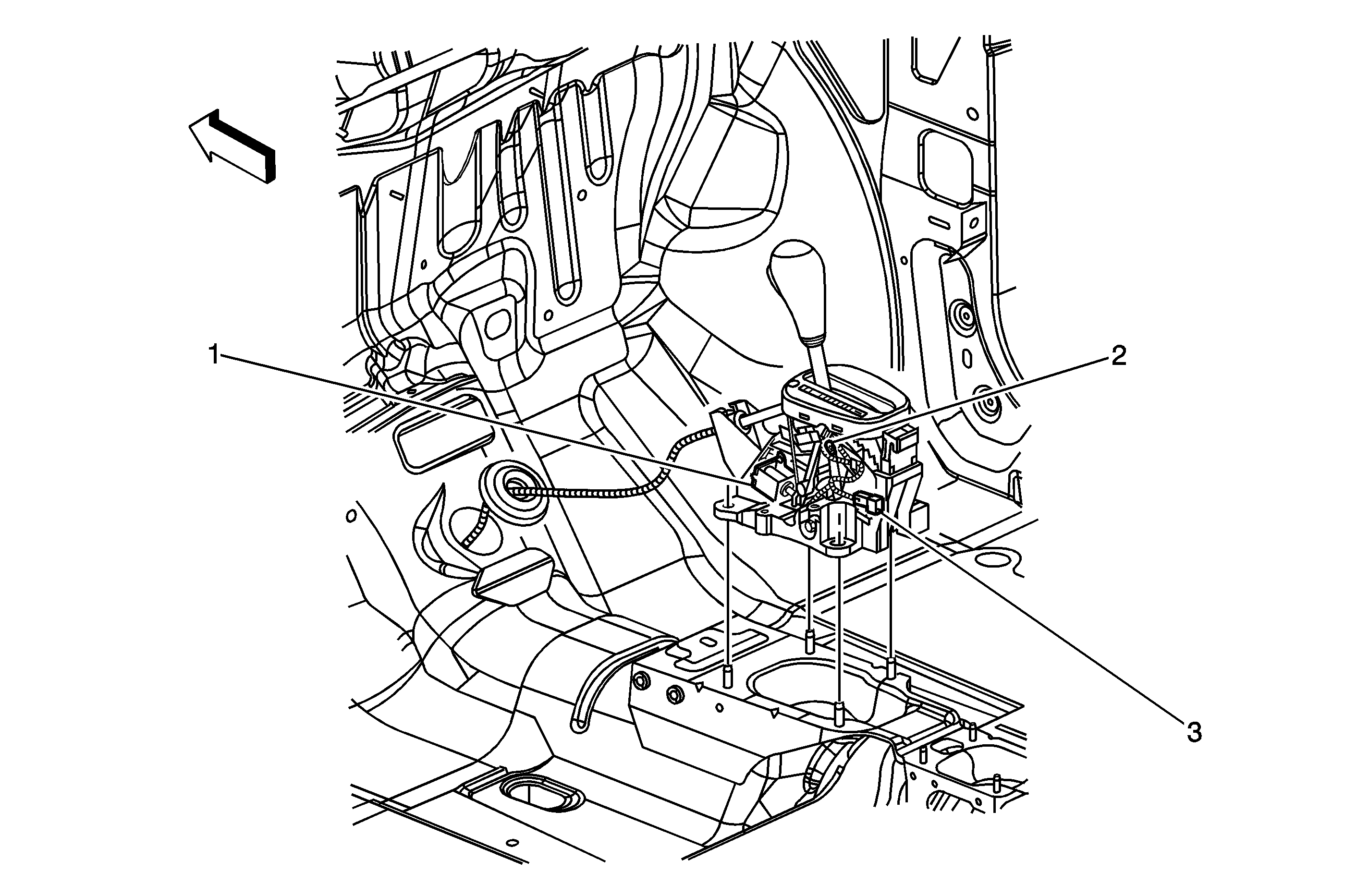 1
2
3