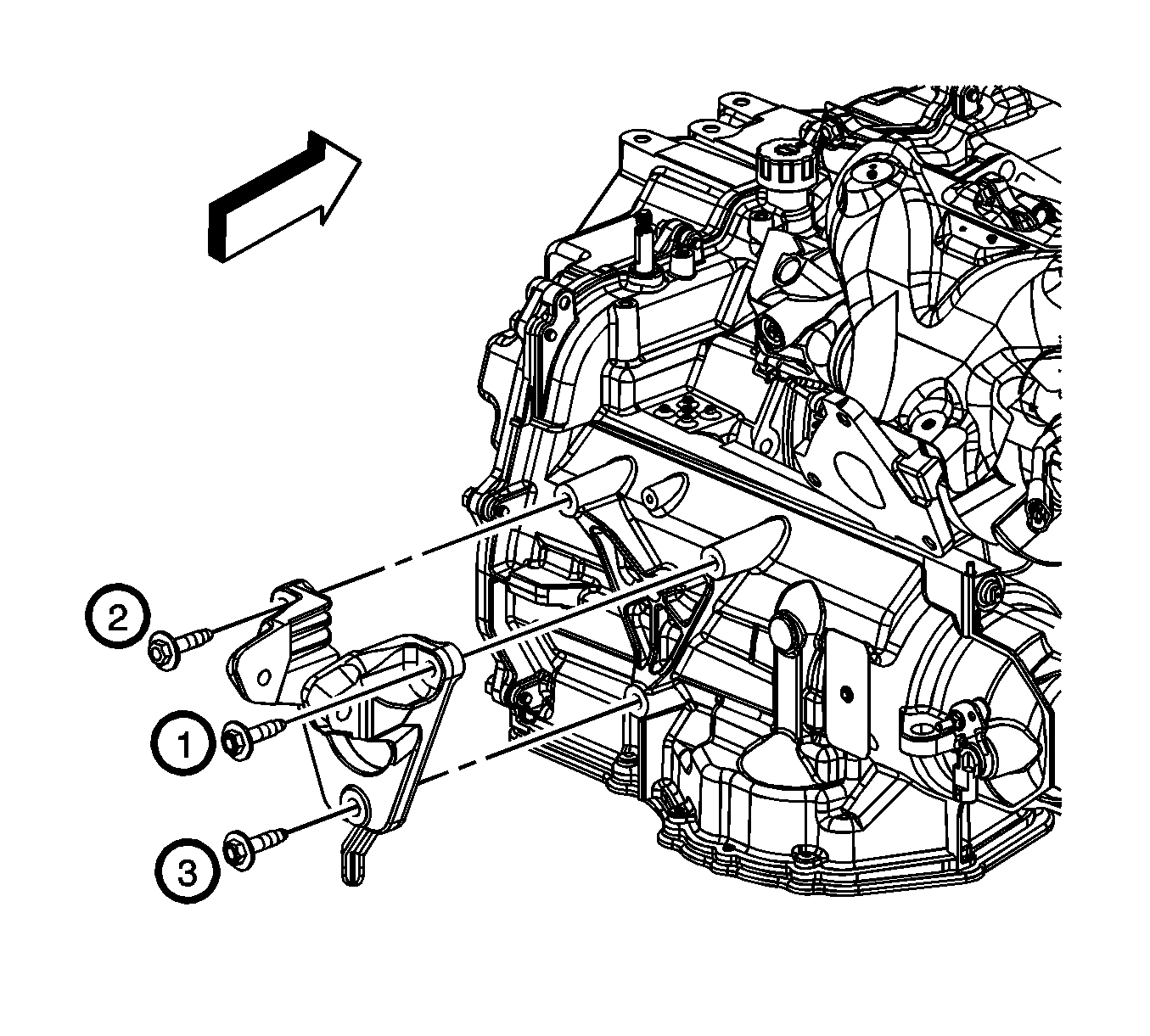 2

1

3