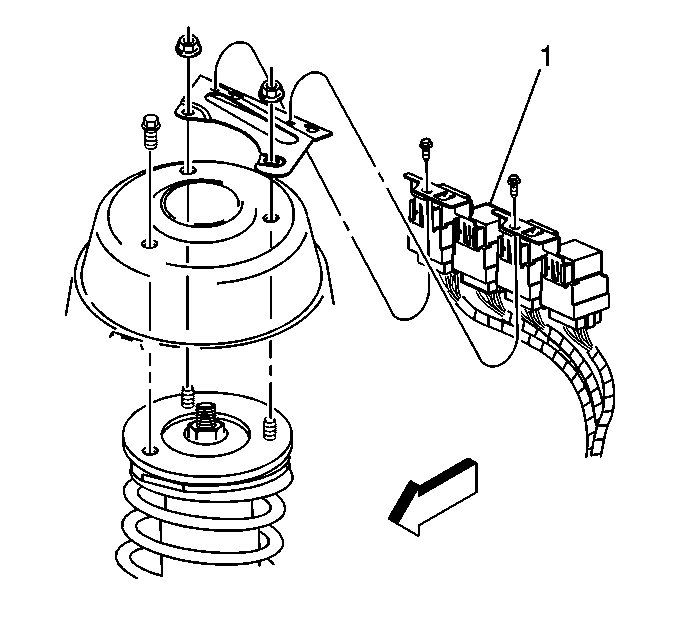 1