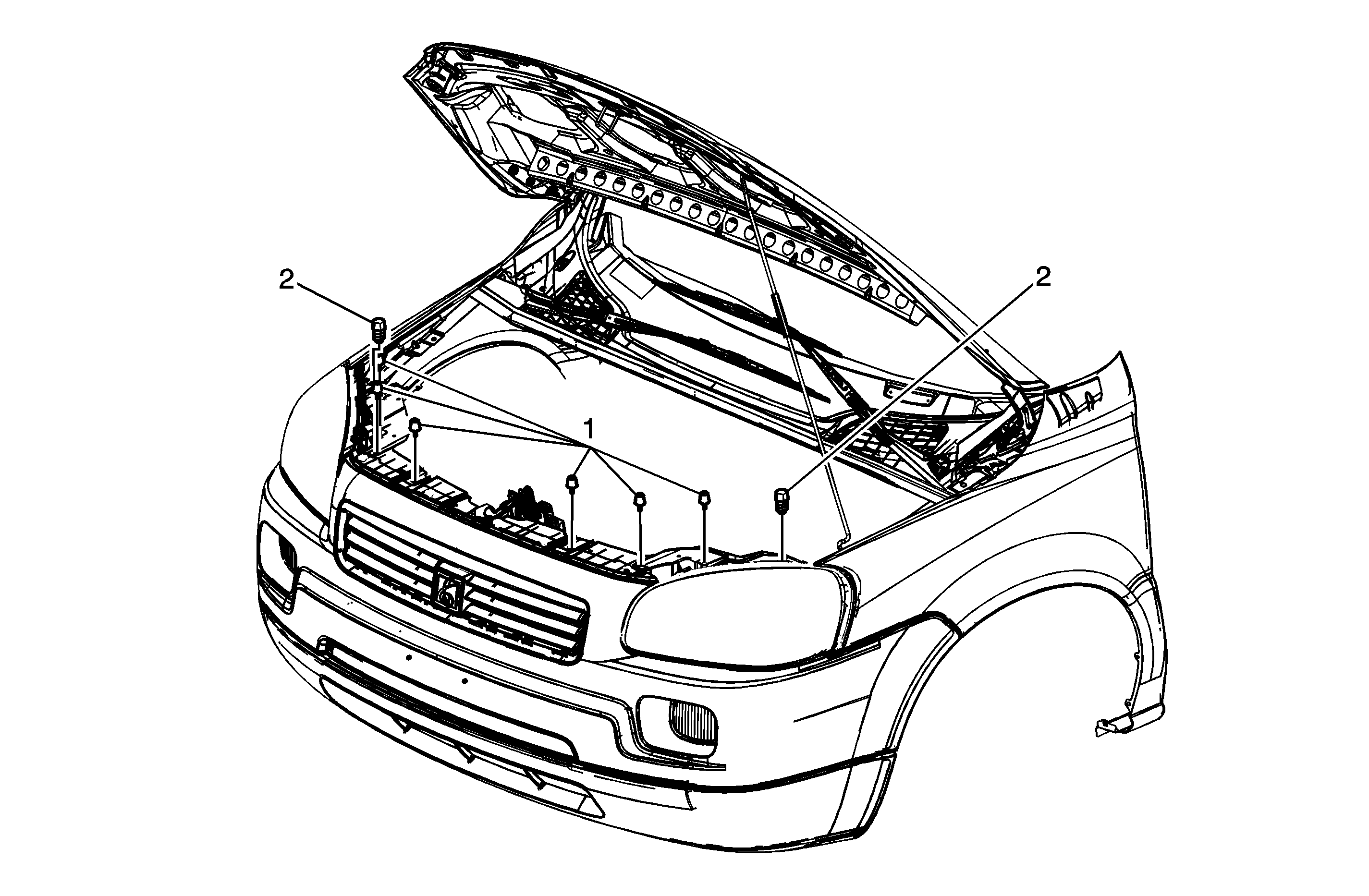 2

2

1