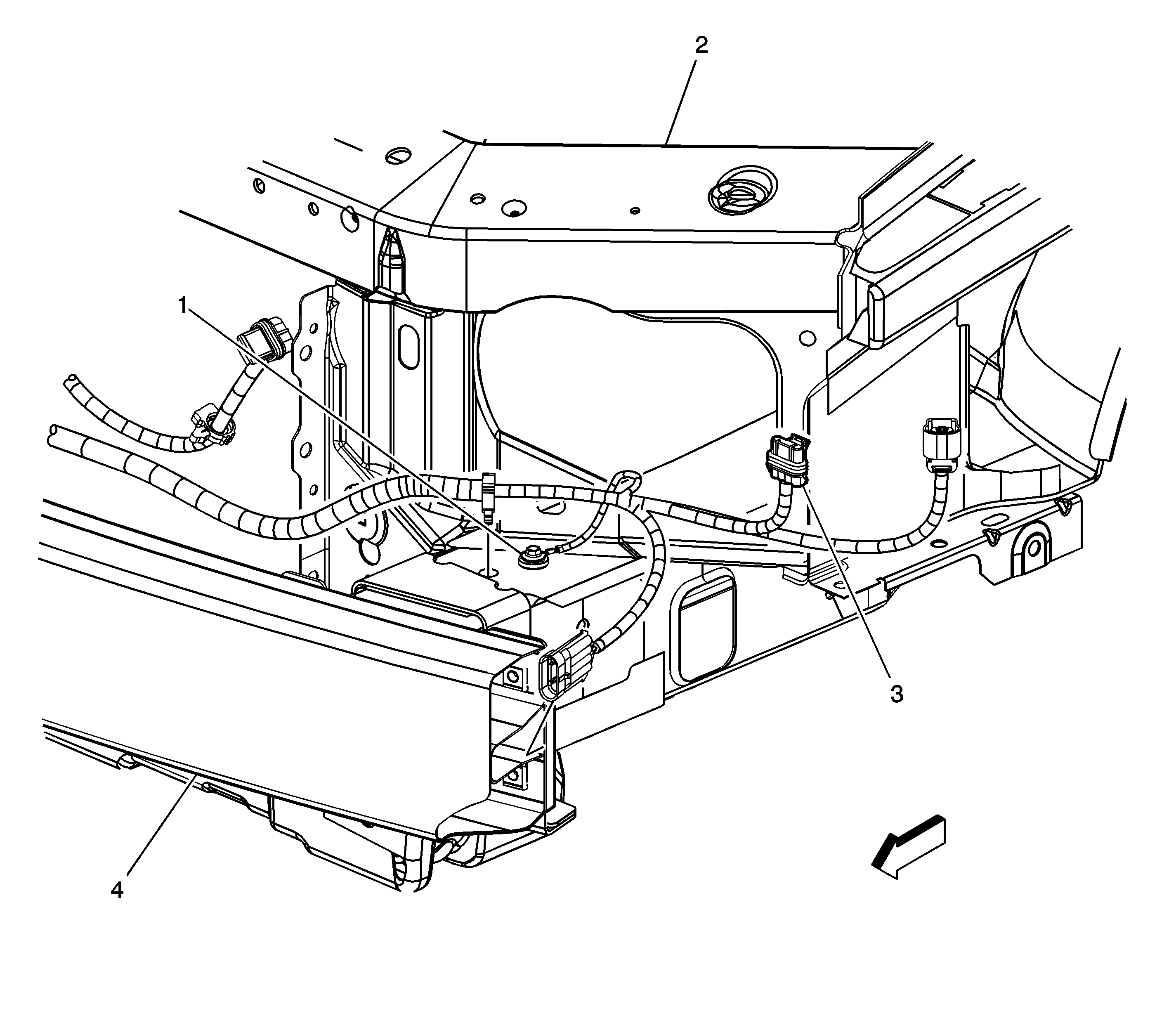 2

1

3

4