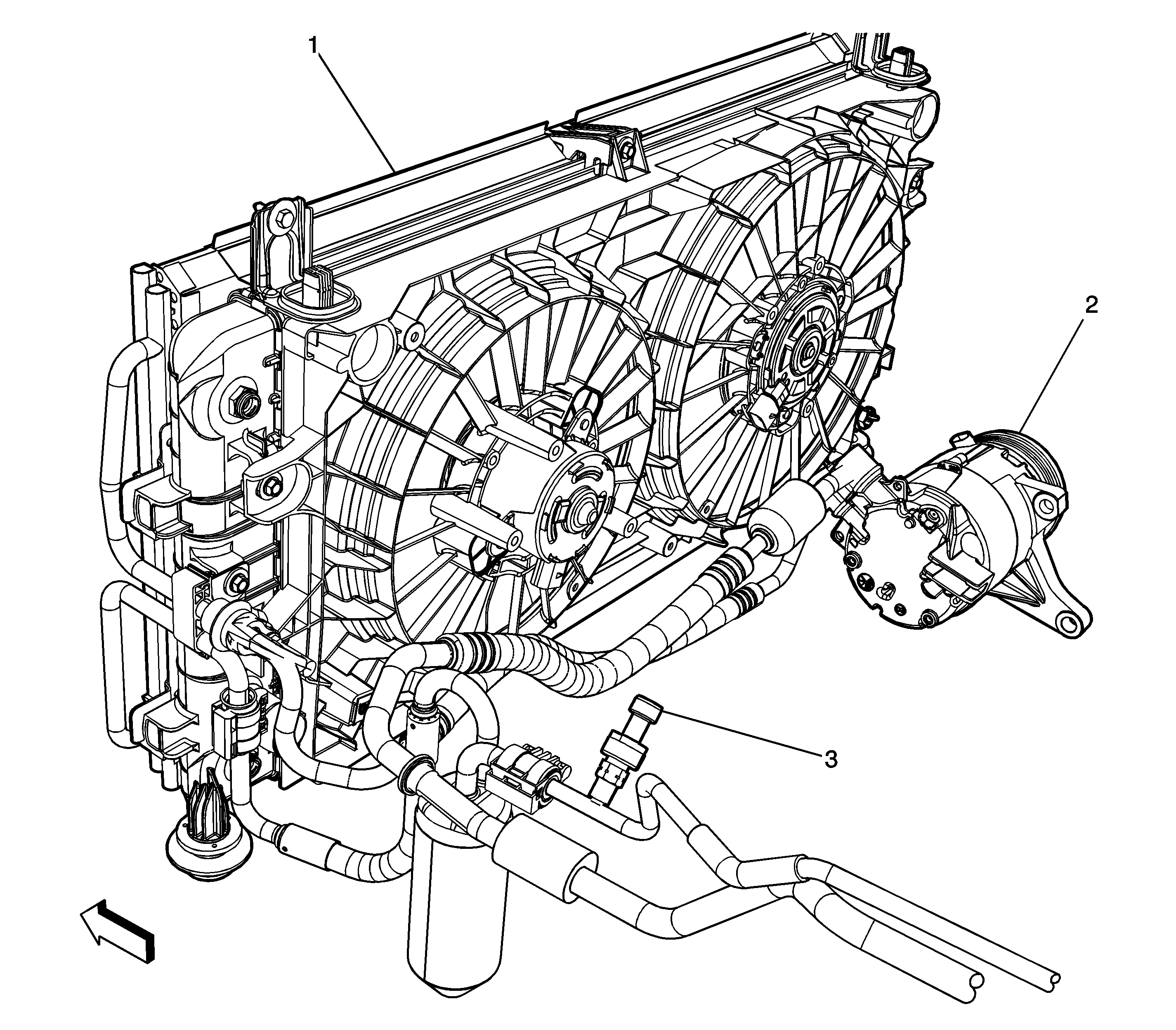 1
2
3