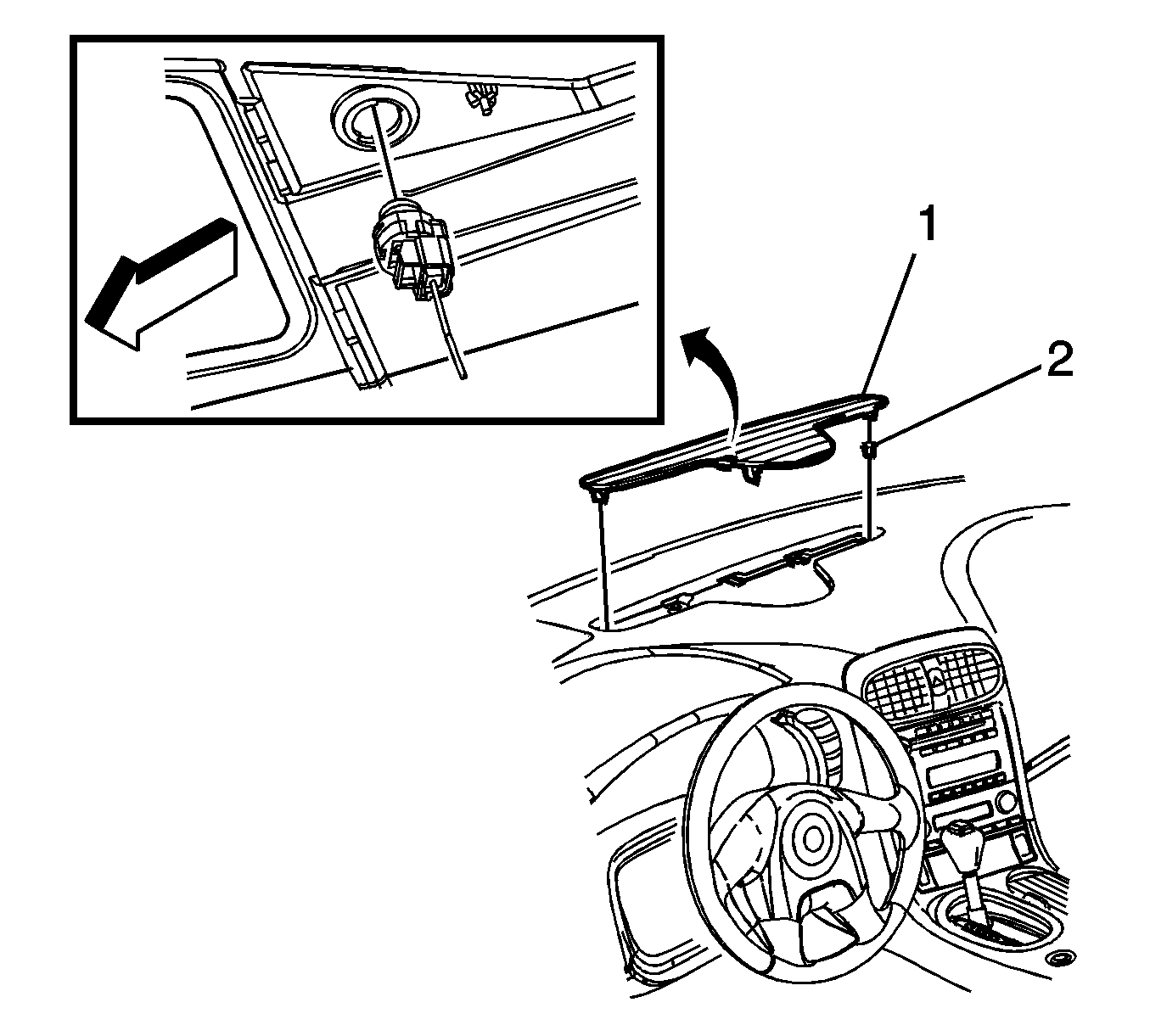 1
2