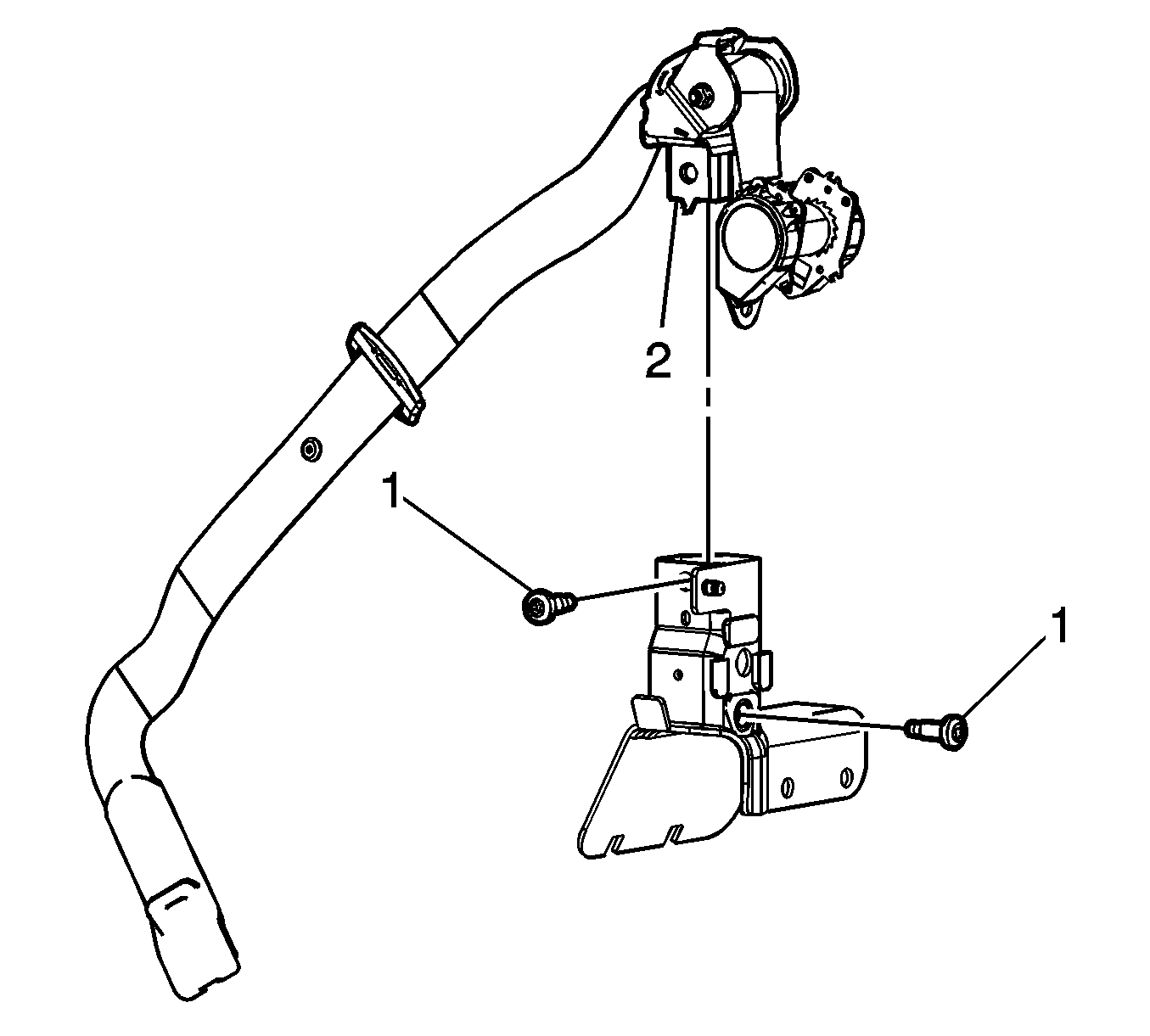 2

1

1