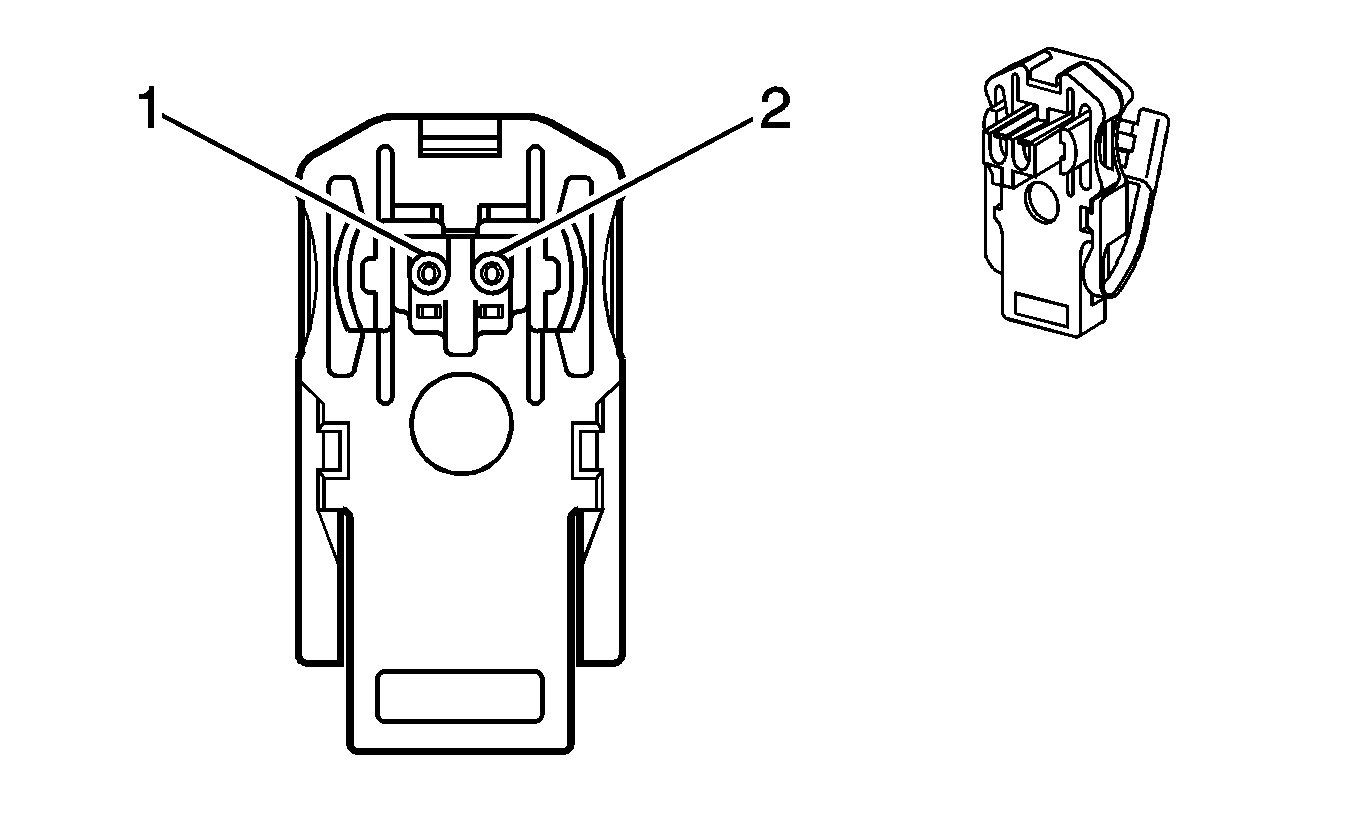 1
2