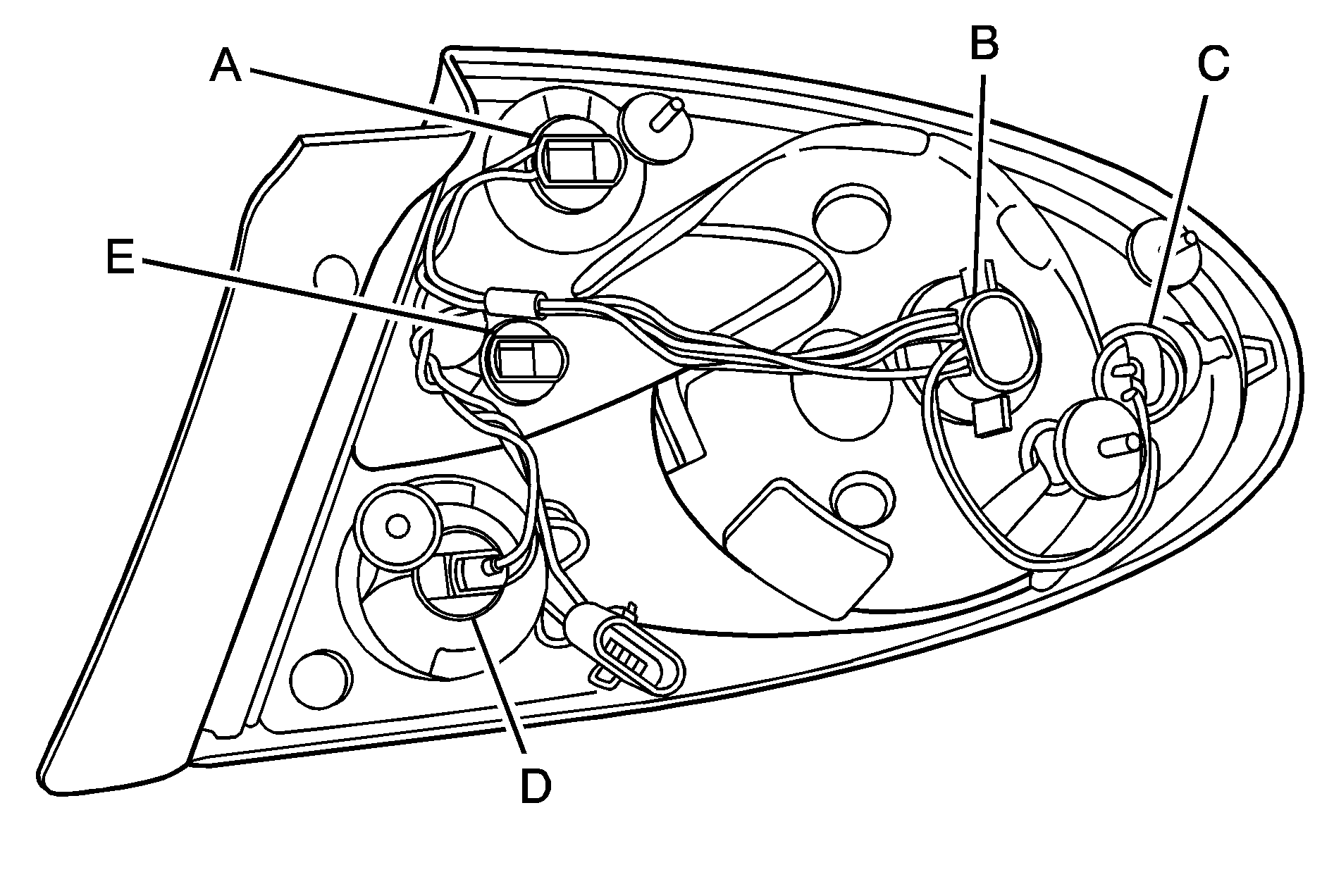 A
B
C
E
D