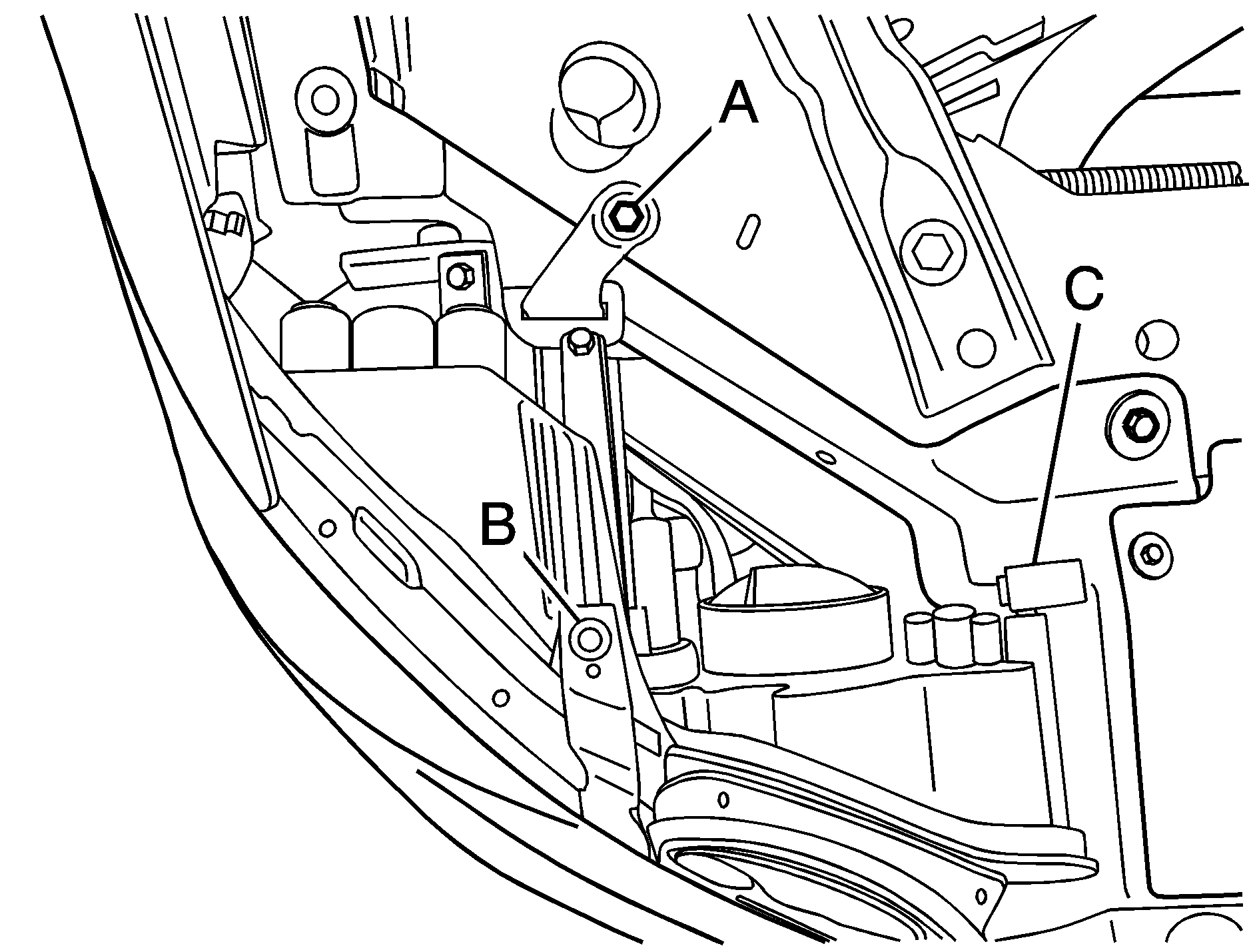 A
C
B