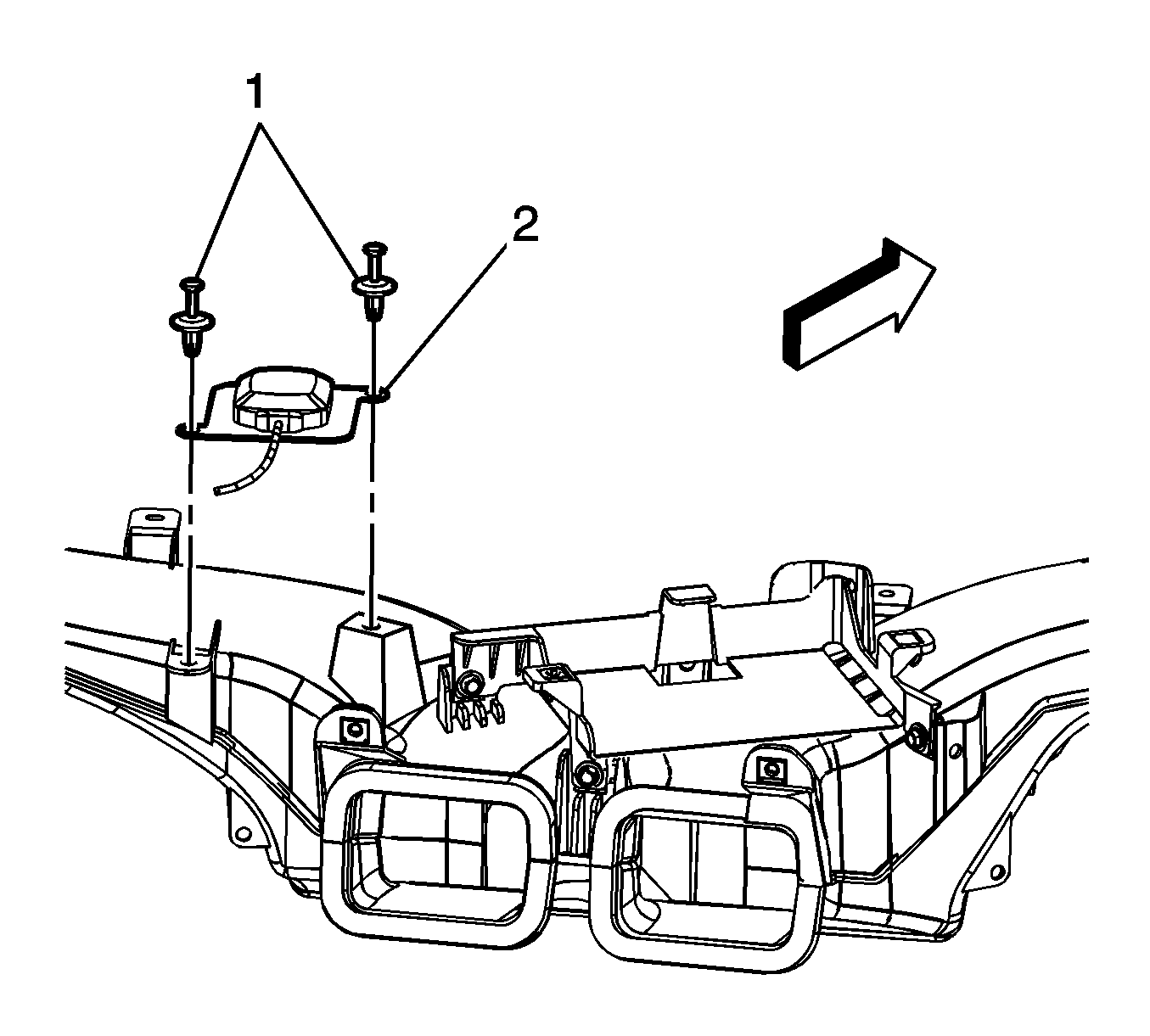 1
2