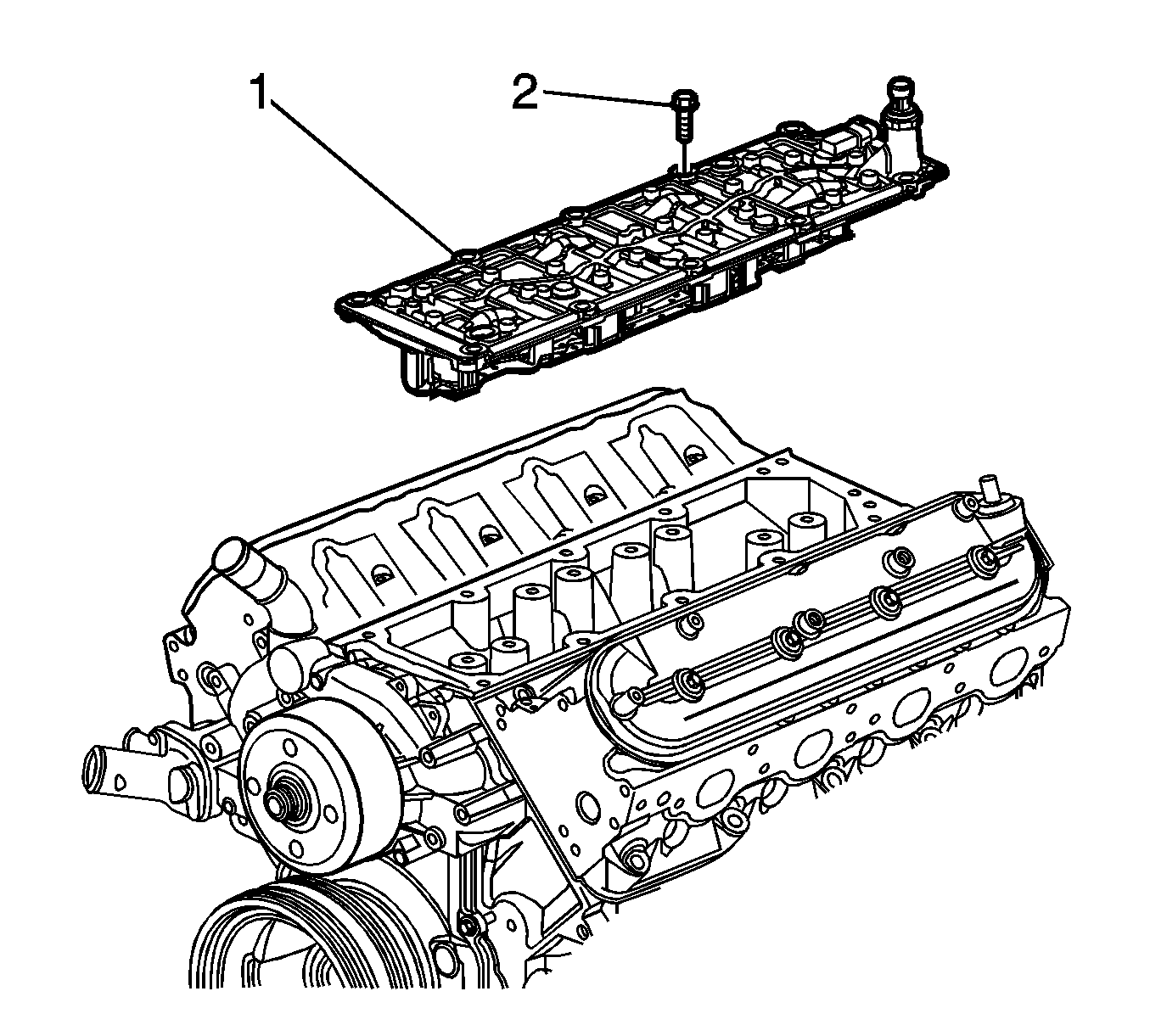 1
2