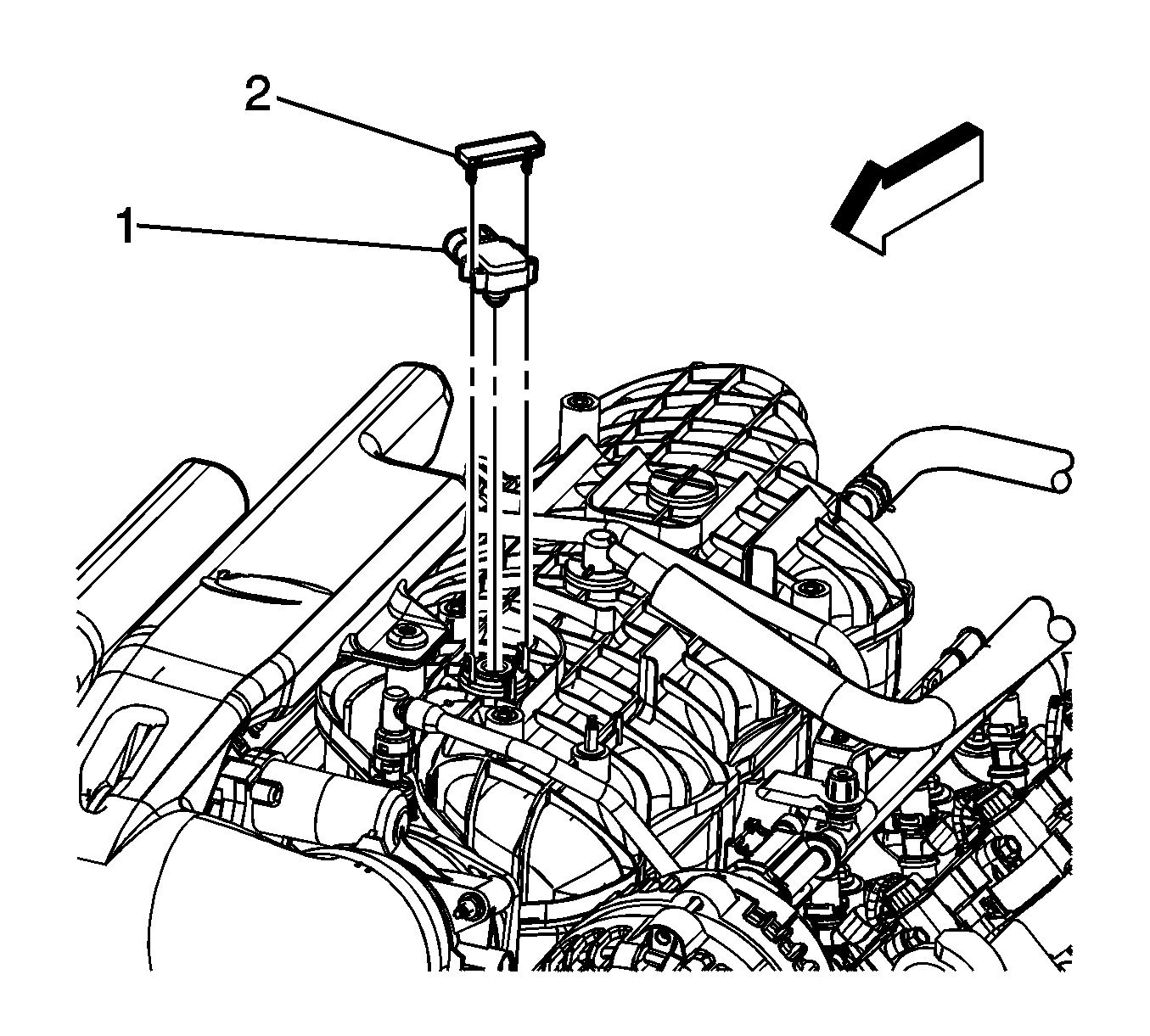 2
1