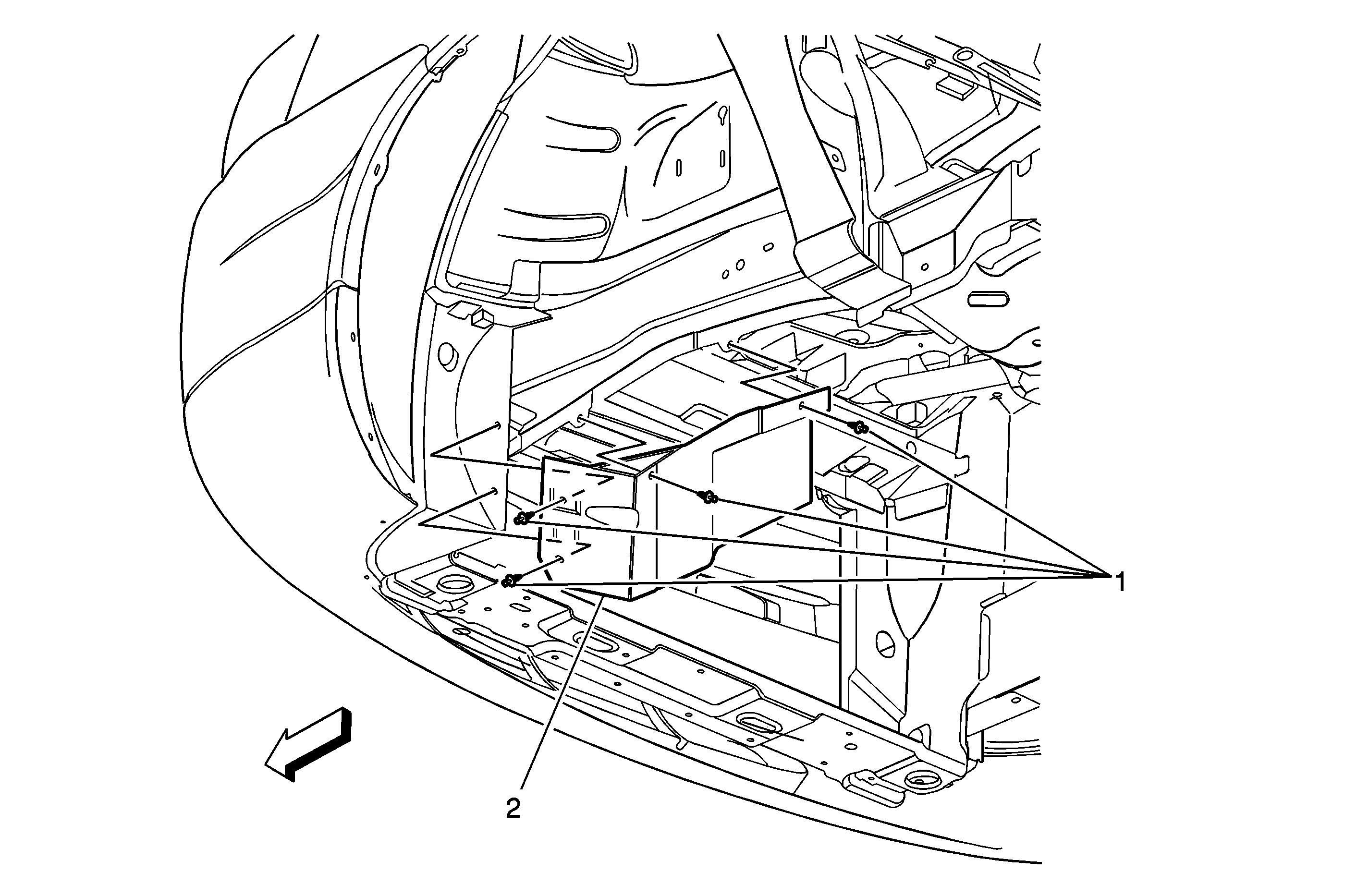 1
2