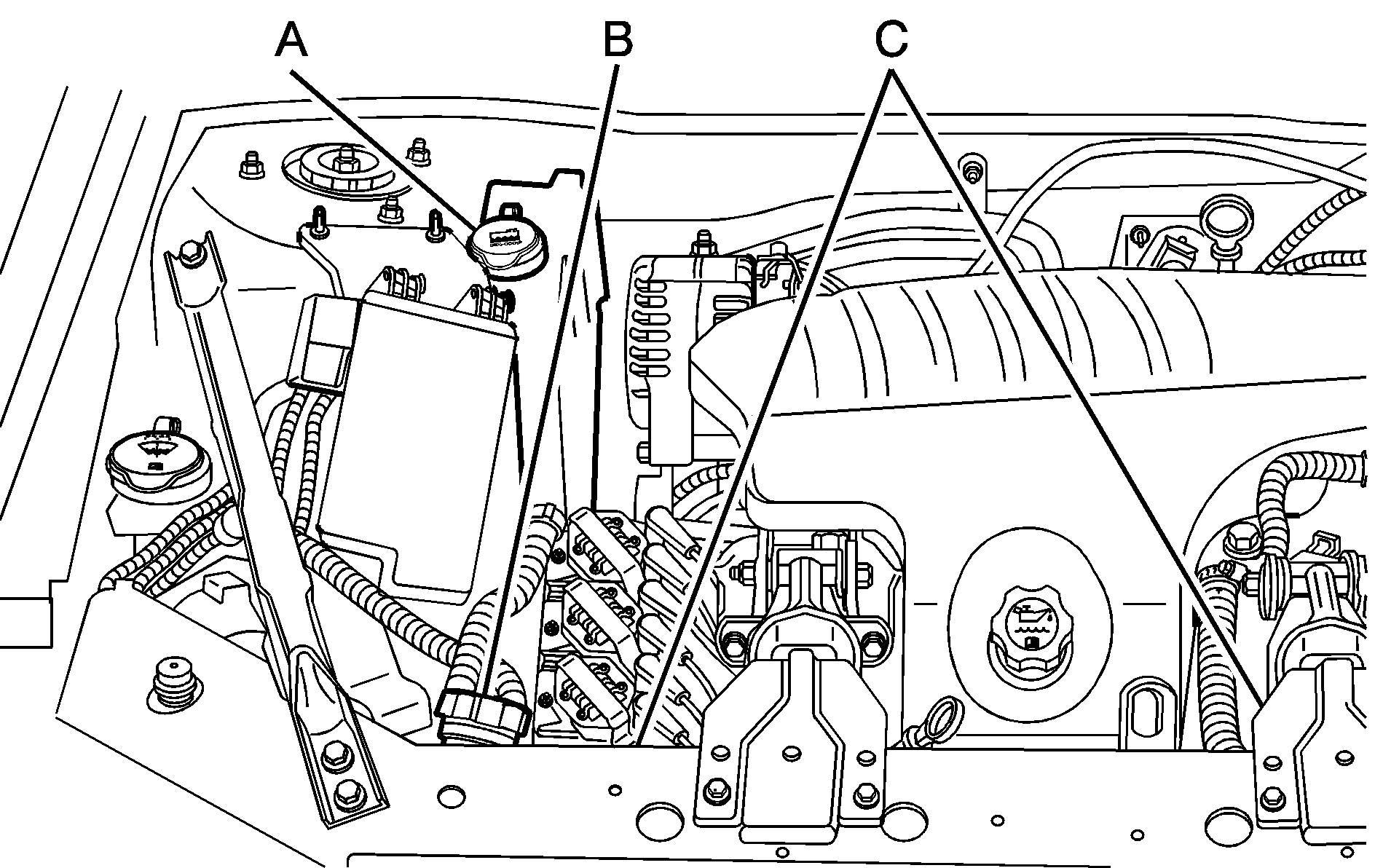 A
B
C