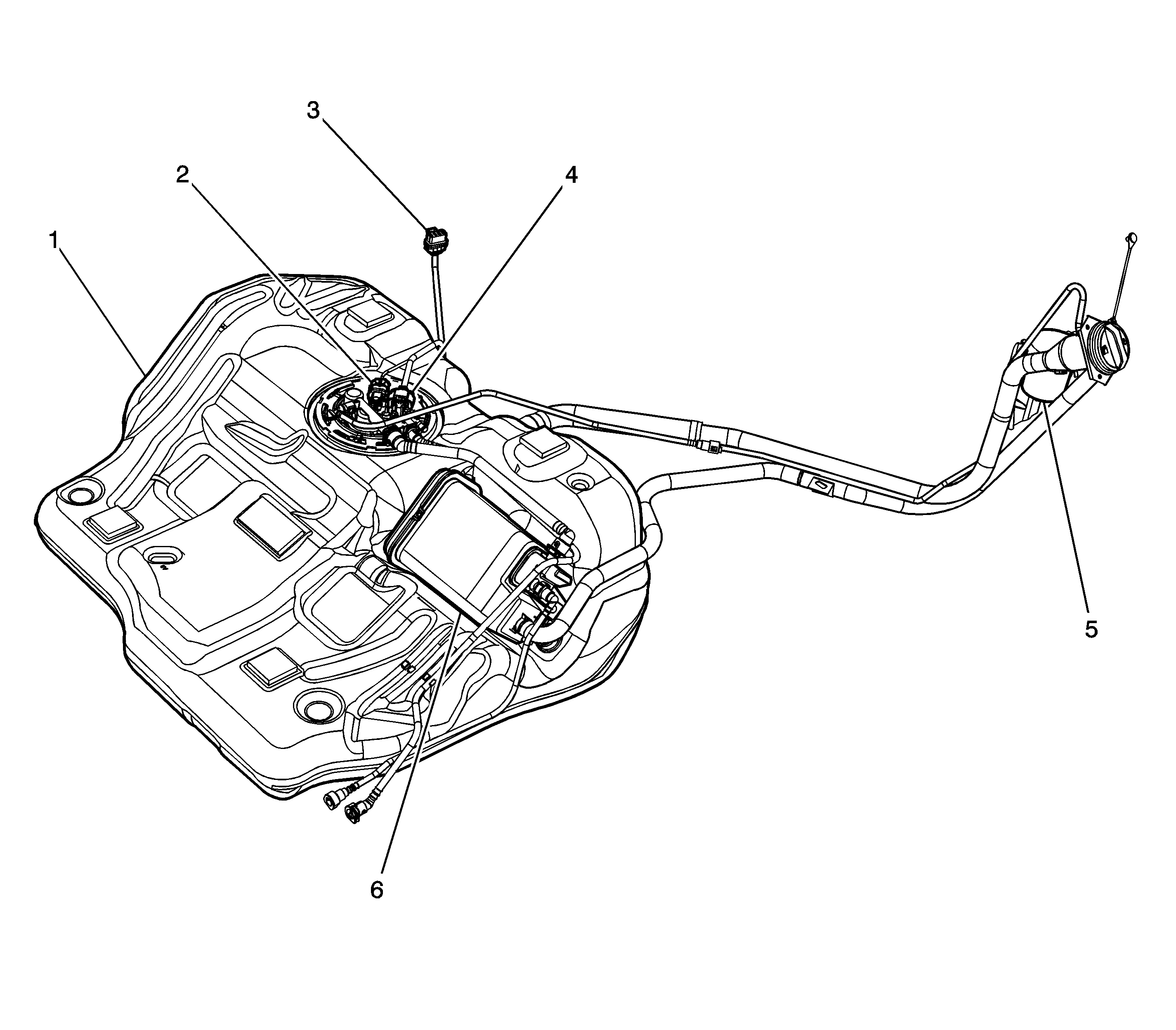 3
2
4
1
5
6