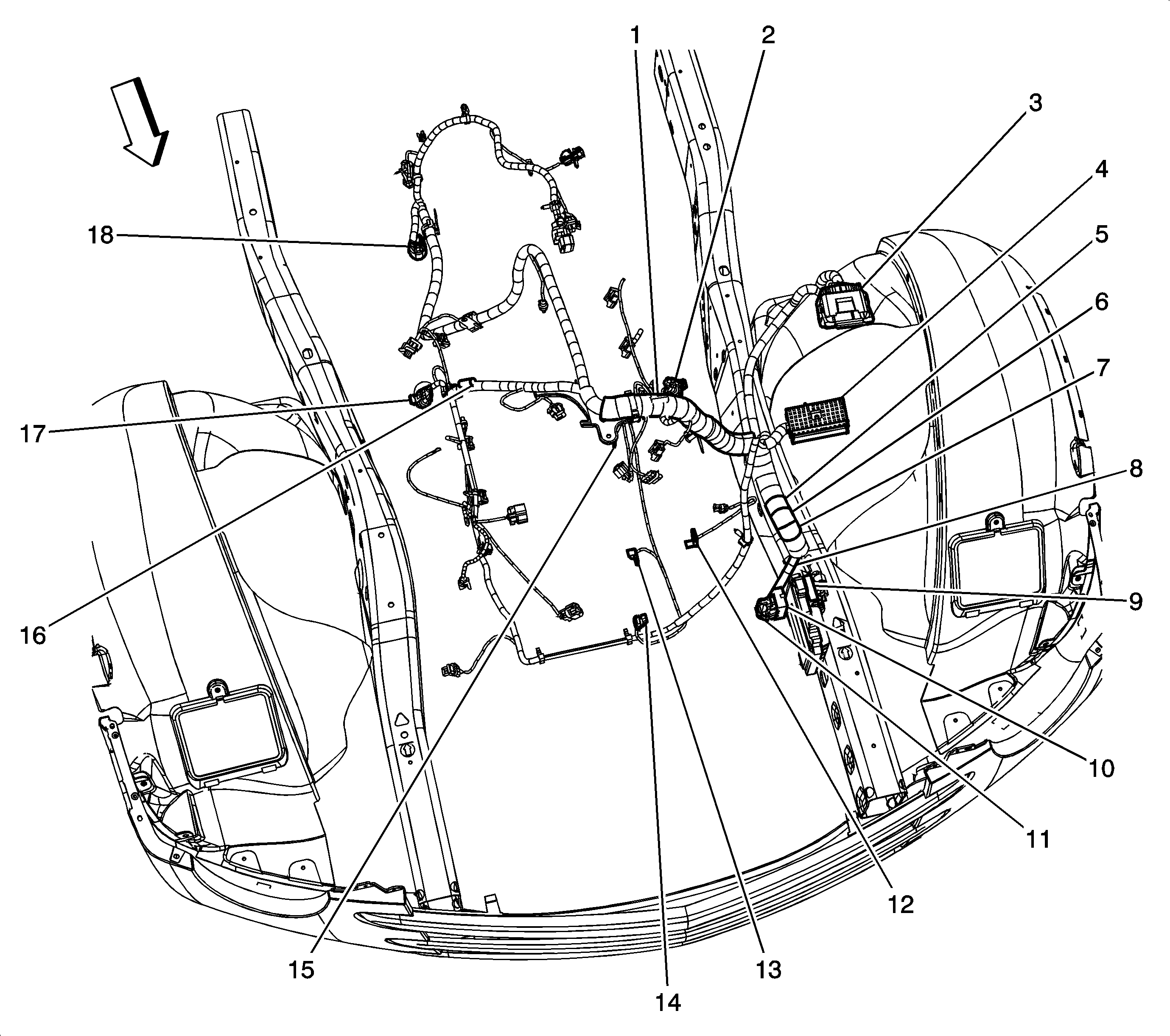 1
2
3
4
5
6
7
8
9
10
11
12
13
14
15
16
17
18