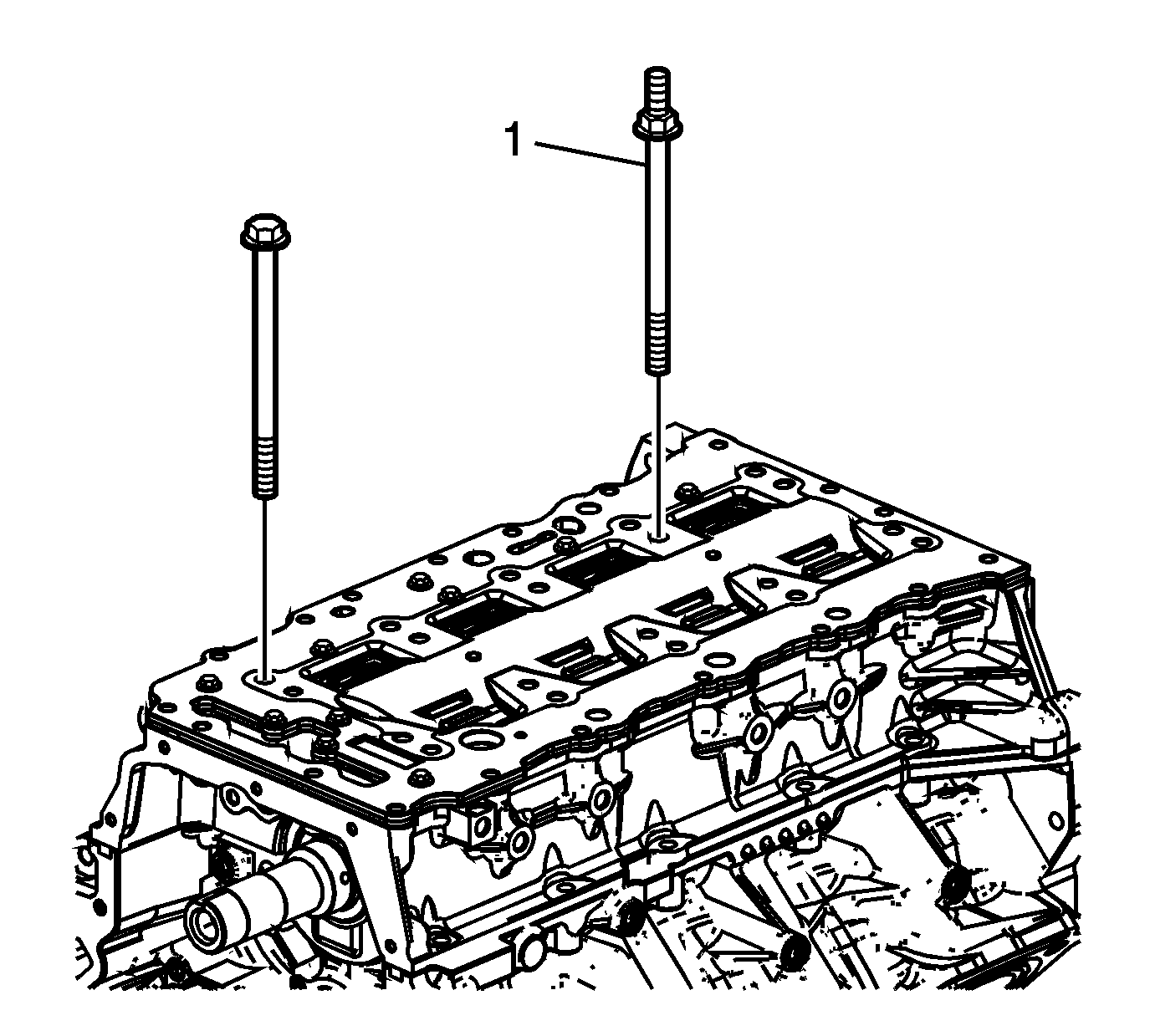 1