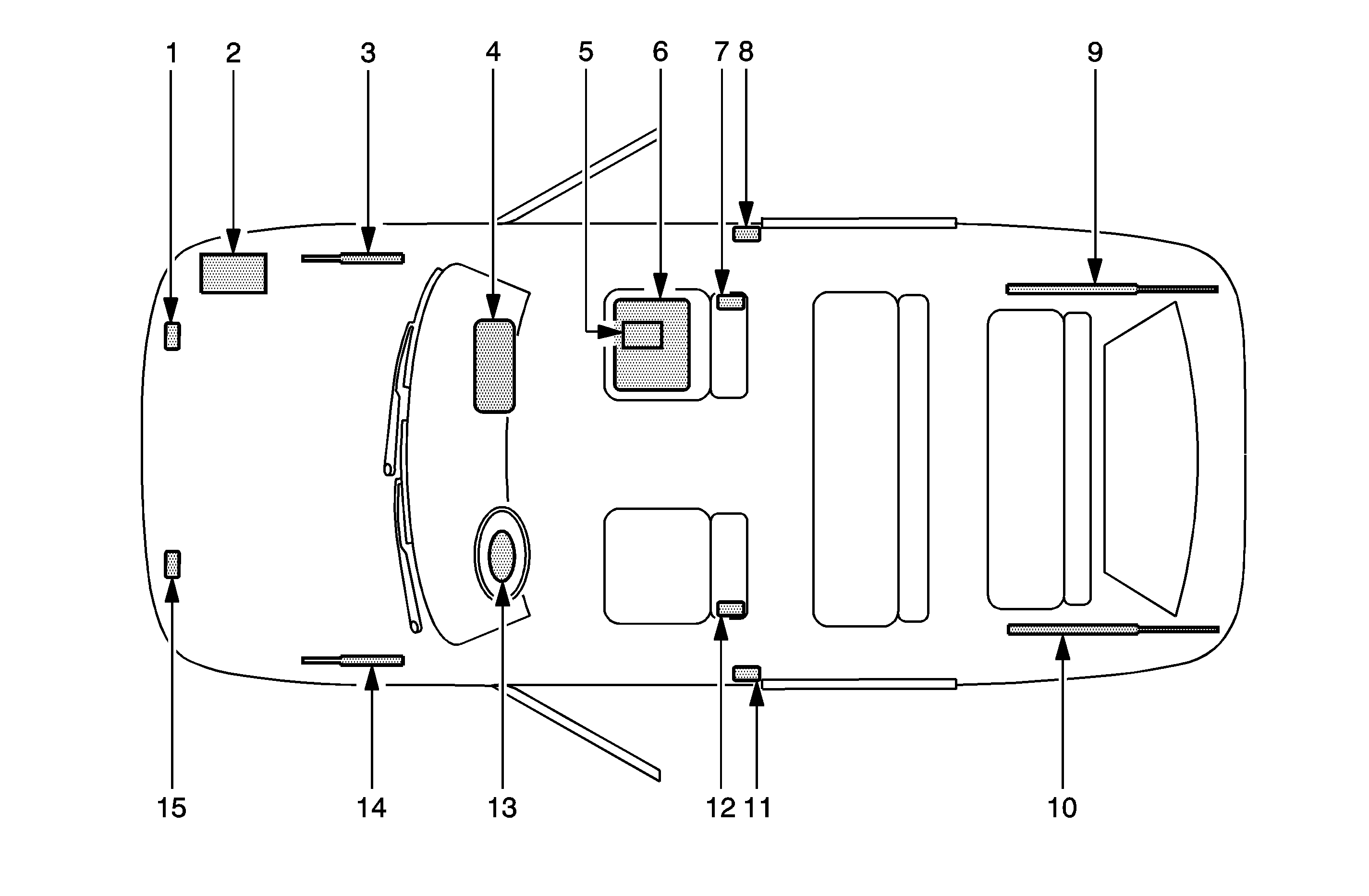 1 2 3 4 5 6 7 8 9

15 14 13 12 11 10