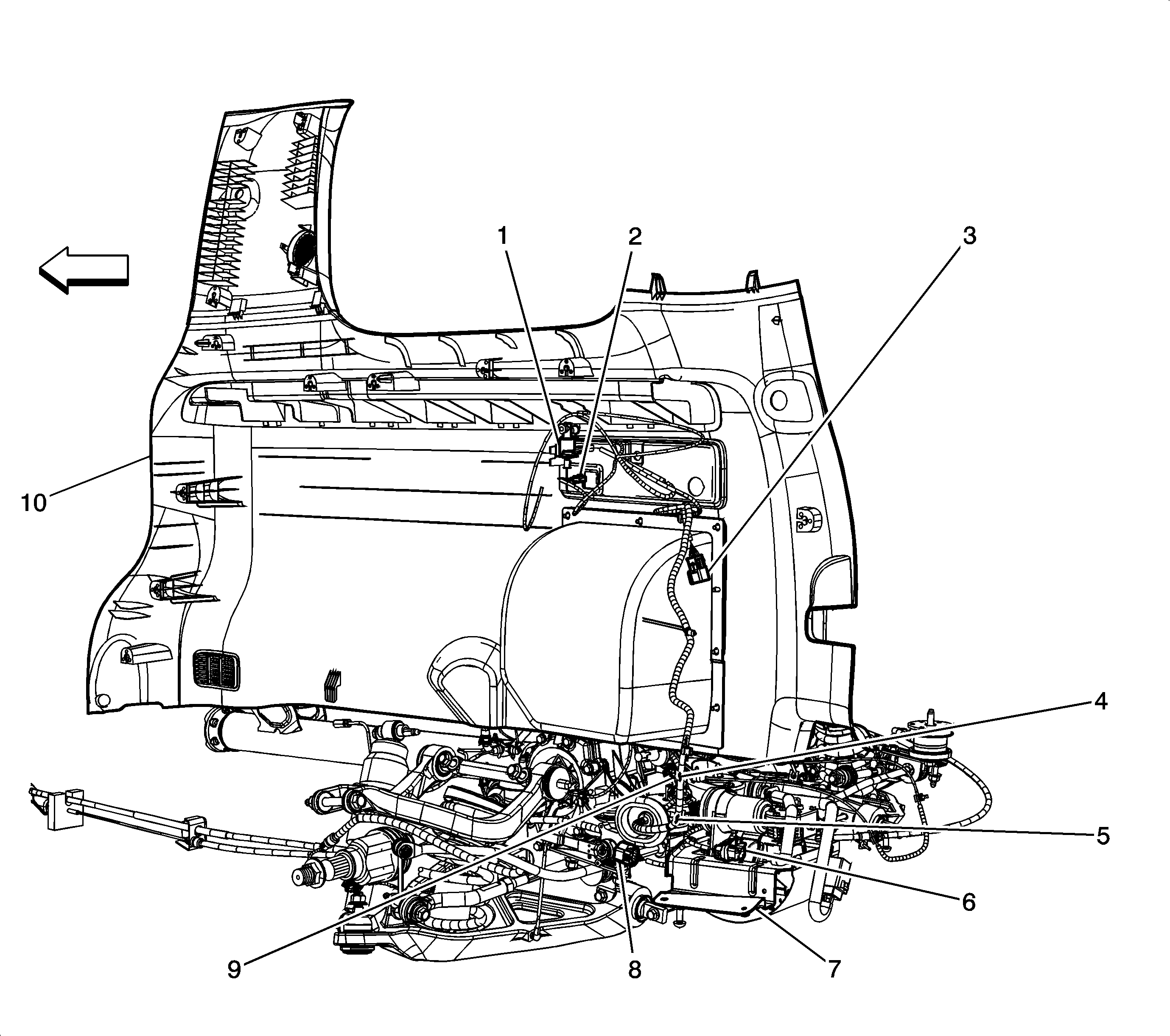 1
2
3
10
4
5
6
9
8
7