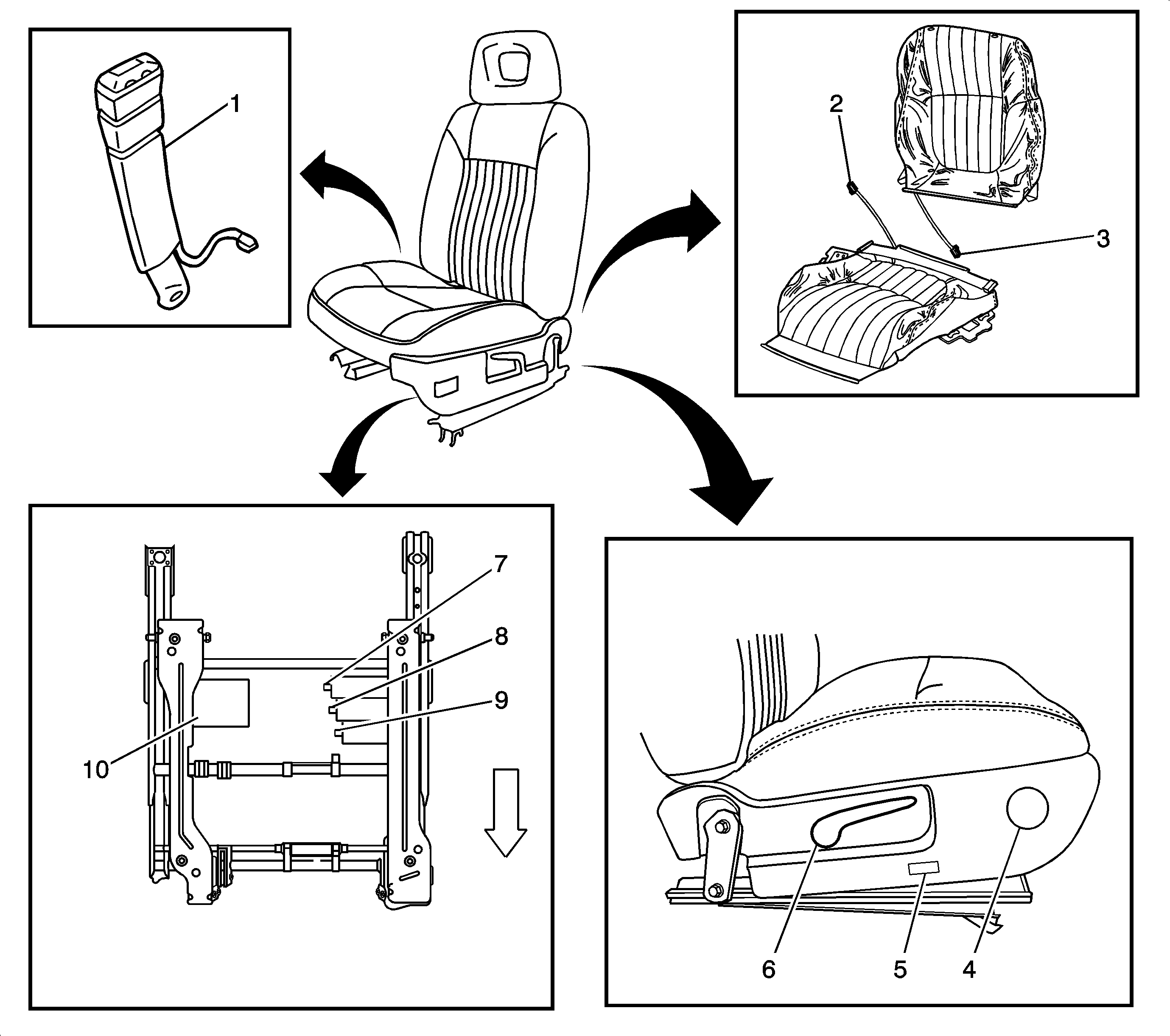 1

2

3

7

8

9

10

6

5

4