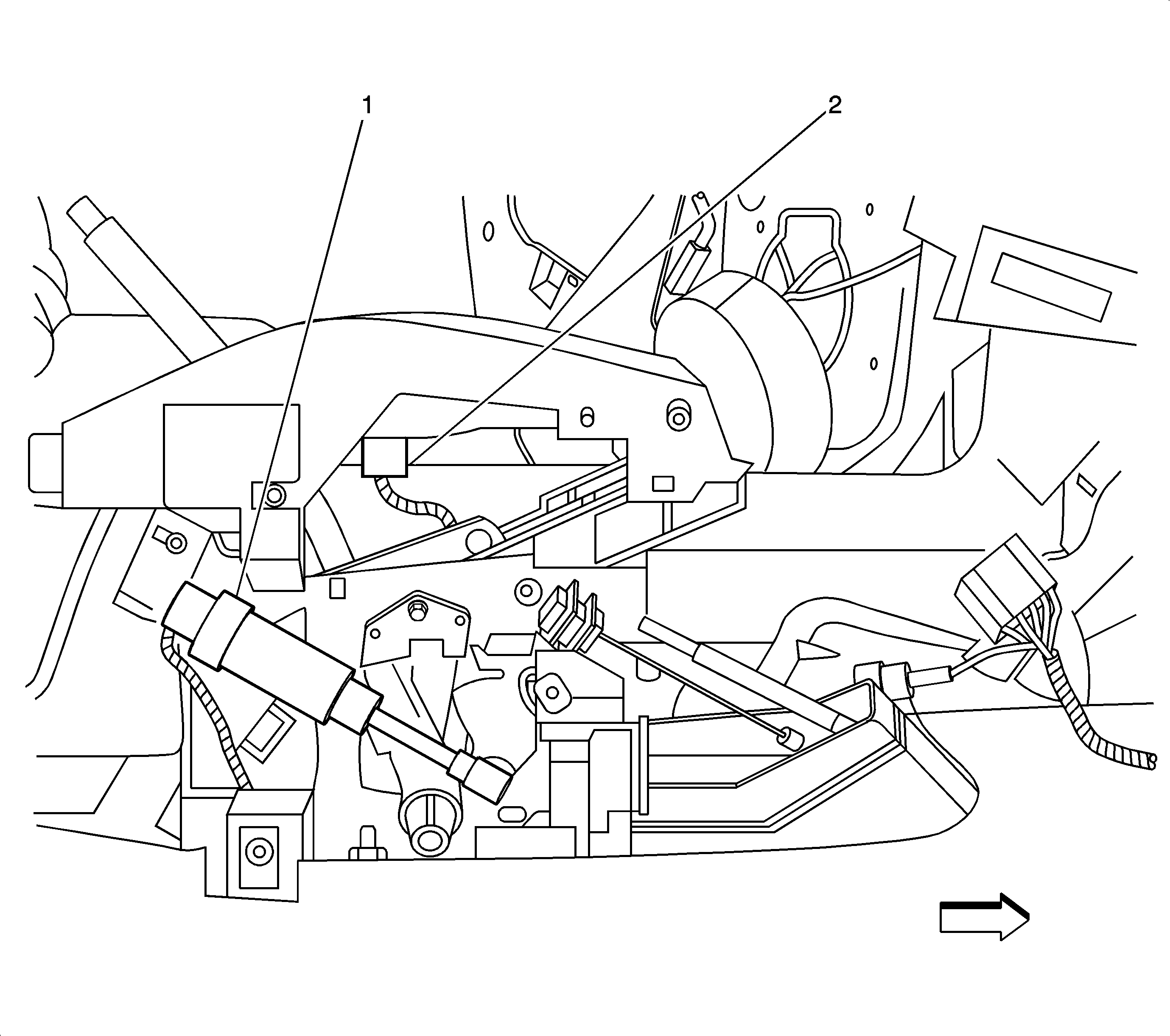 1

2