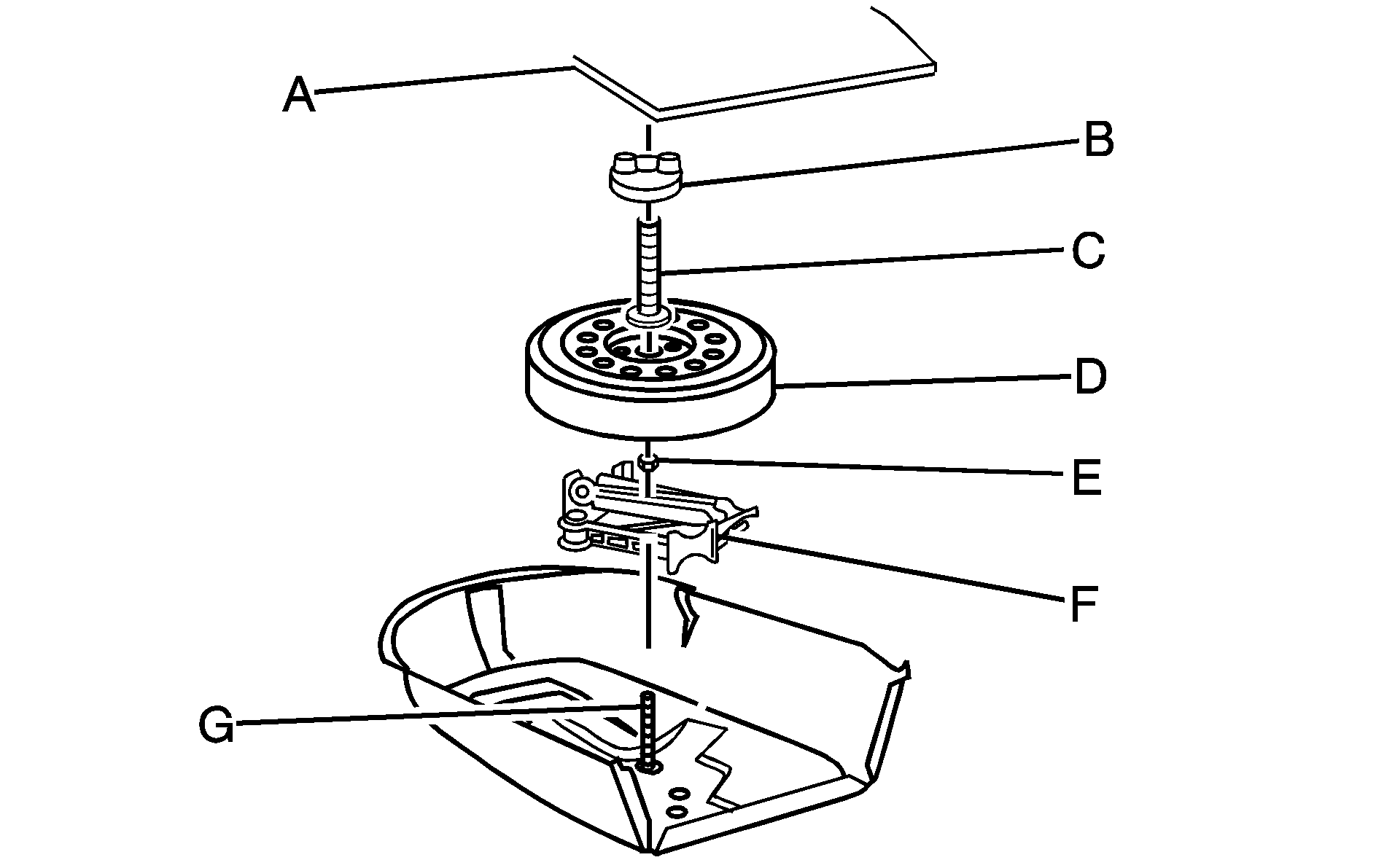 A
B
C
D
E
F
G