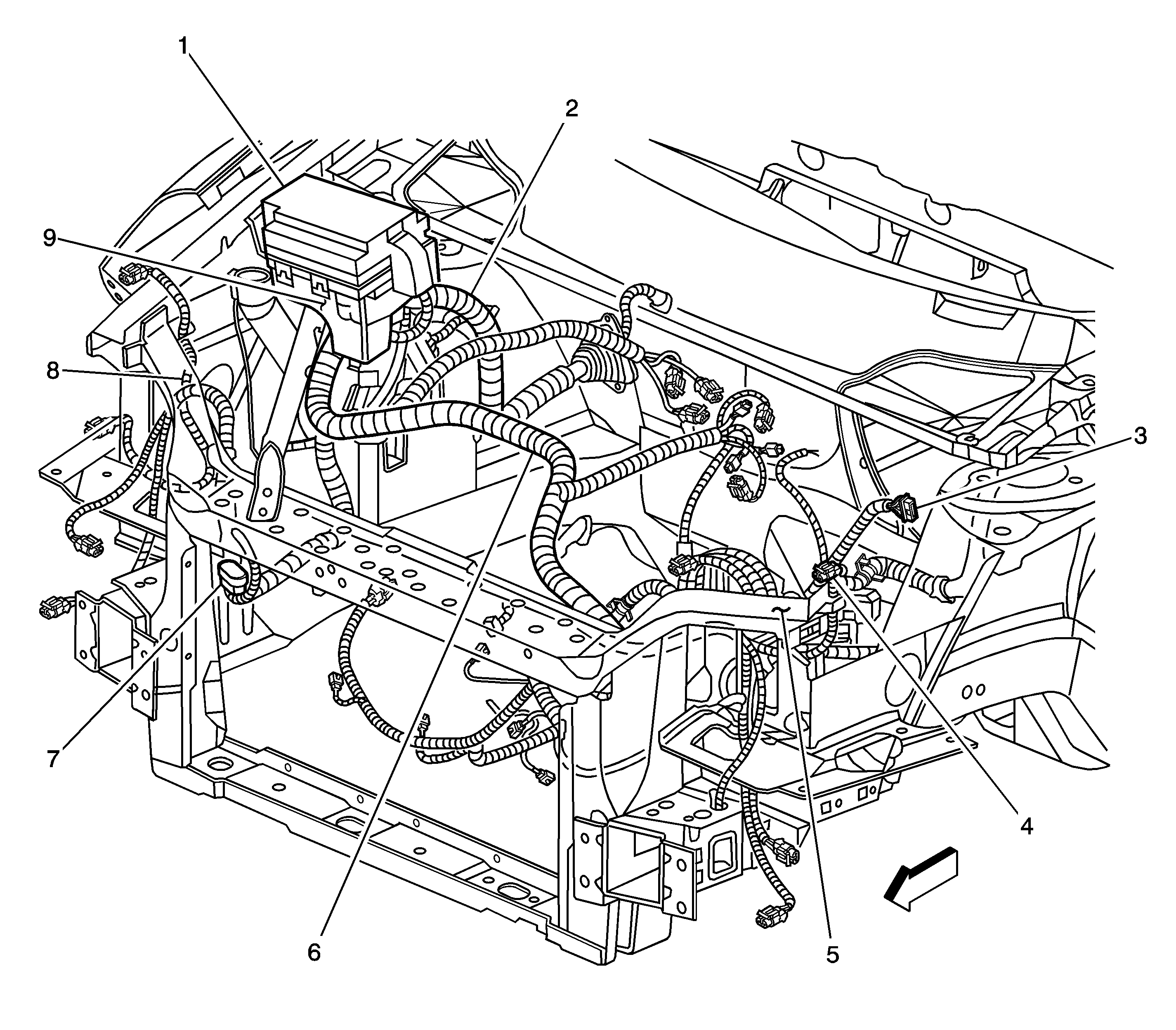 1
2
9
8
3
7
4
6
5