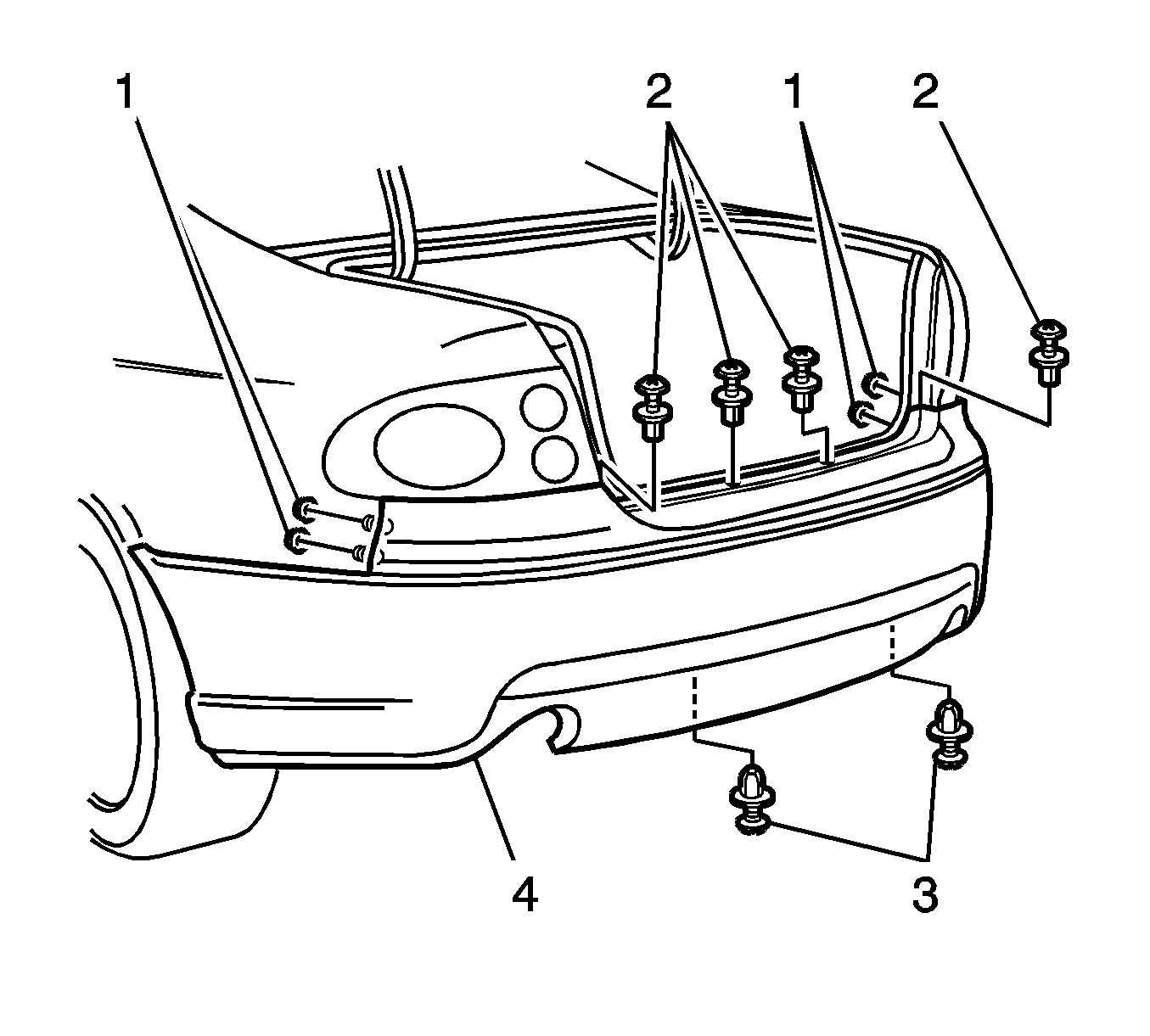 1
2
1
2
4
3