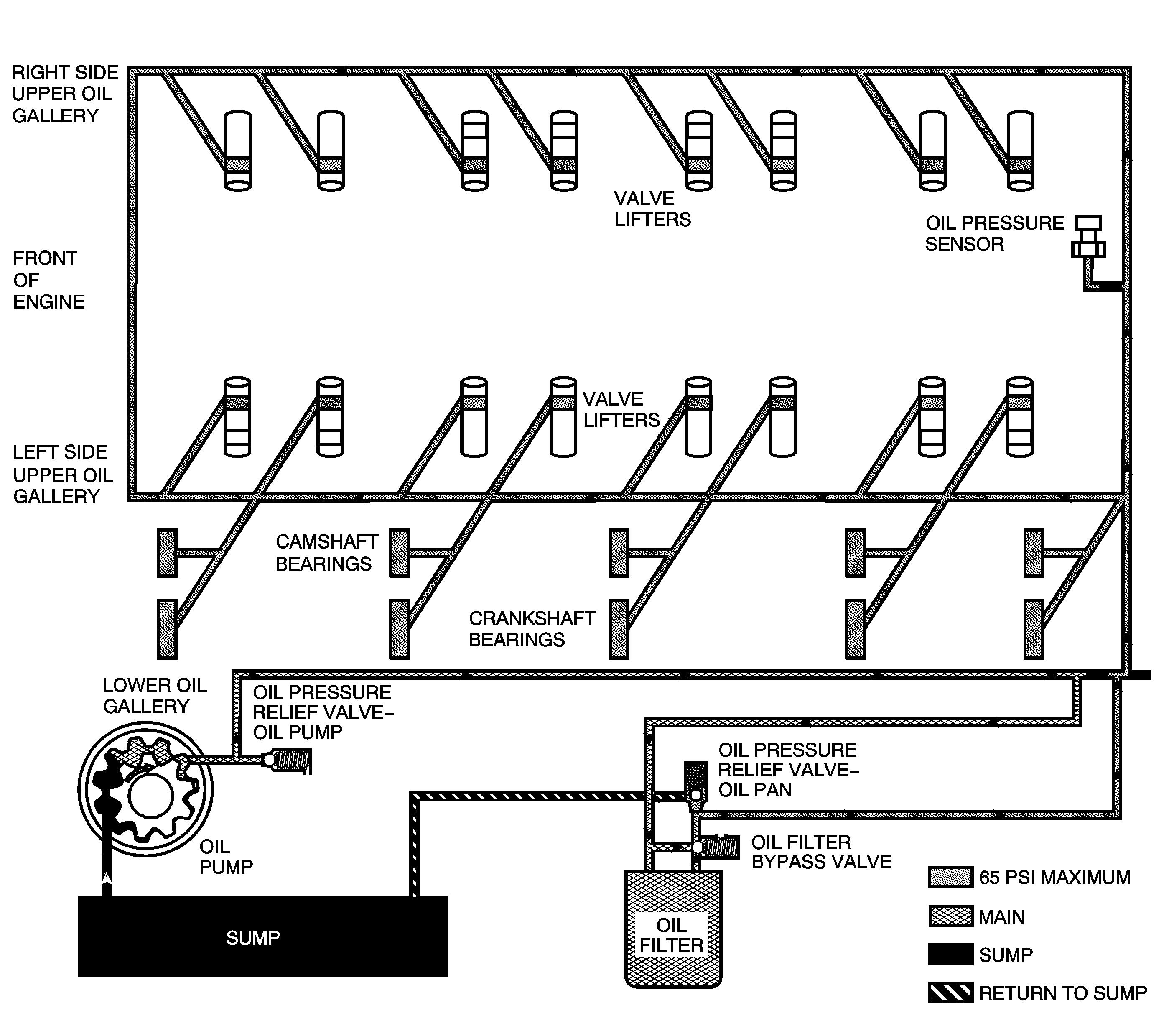 RIGHT SIDE UPPER OIL GALLERY

VALVE LIFTERS

OIL PRESSURE SENSOR

FRONT OF ENGINE

VALVE LIFTERS

LEFT SIDE UPPER OIL GALLERY

CAMSHAFT BEARINGS

CRANKSHAFT BEARINGS

LOWER OIL GALLERY

OIL PRESSURE RELIEF VALVE– OIL PUMP

OIL PRESSURE RELIEF VALVE– OIL PAN

OIL PUMP

OIL FILTER BYPASS VALVE

SUMP

OIL FILTER

65 PSI MAXIMUM

MAIN

SUMP

RETURN TO SUMP