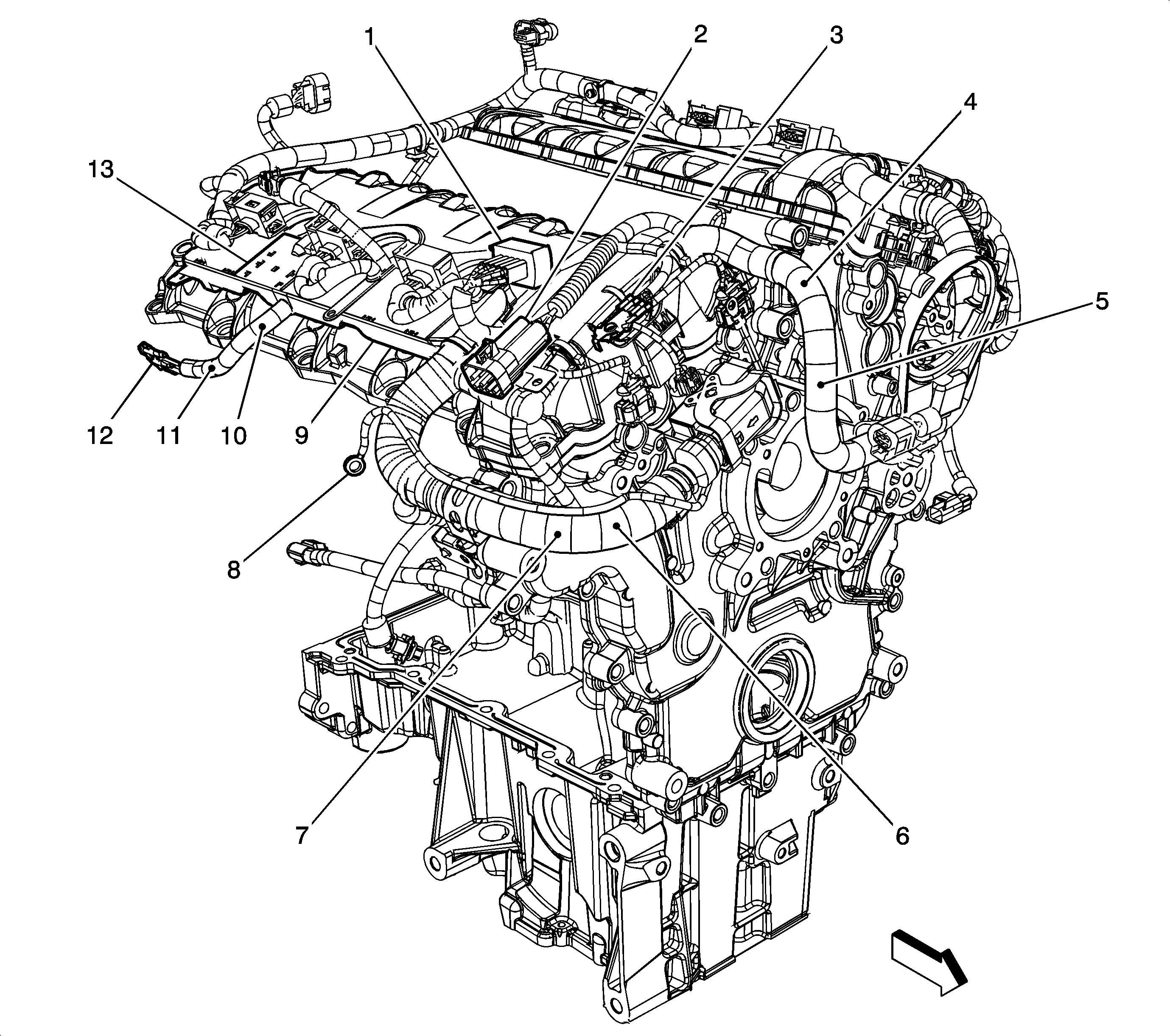 1
2
3
4
13
5
12
11
10
9
8
7
6