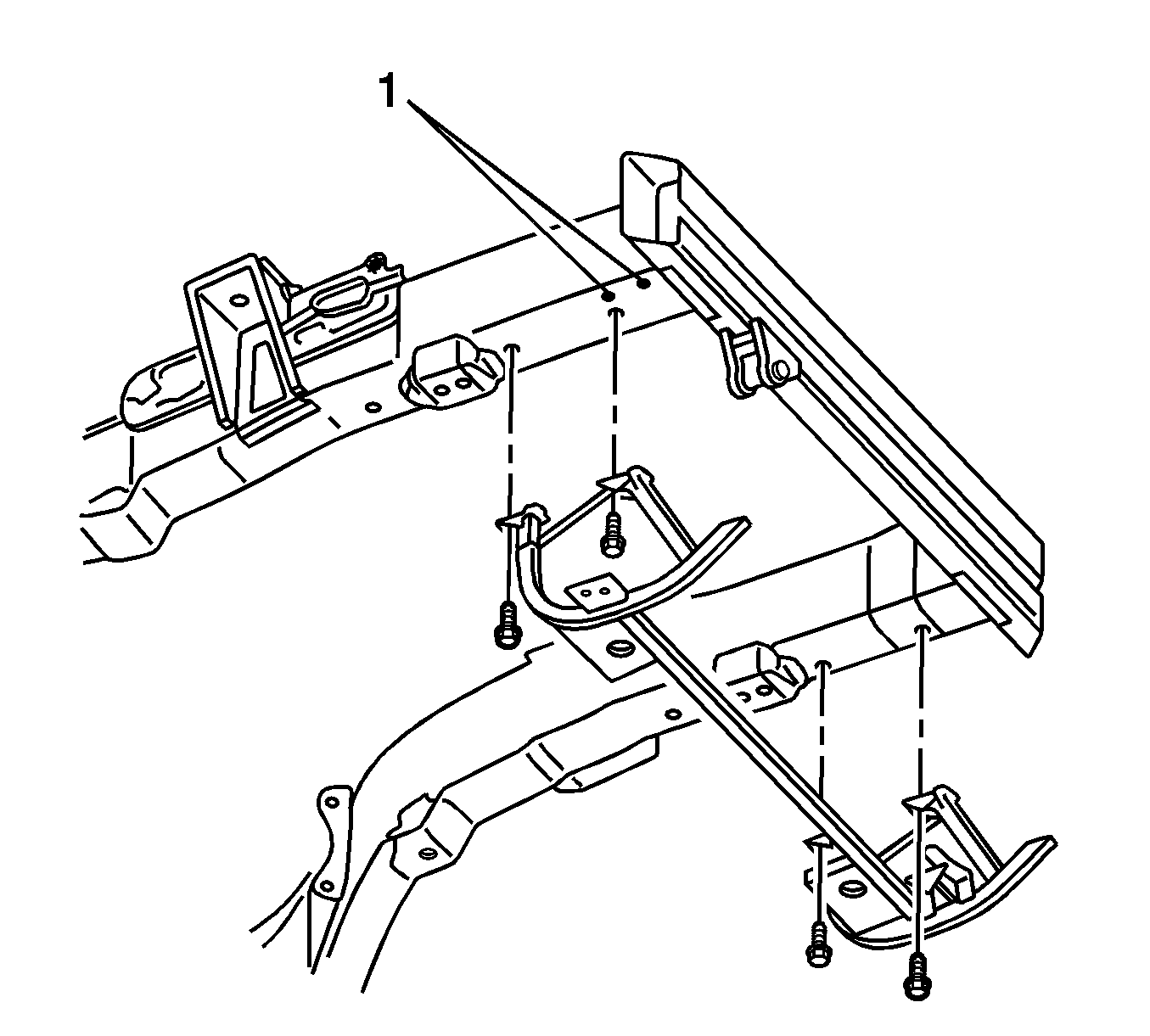 1