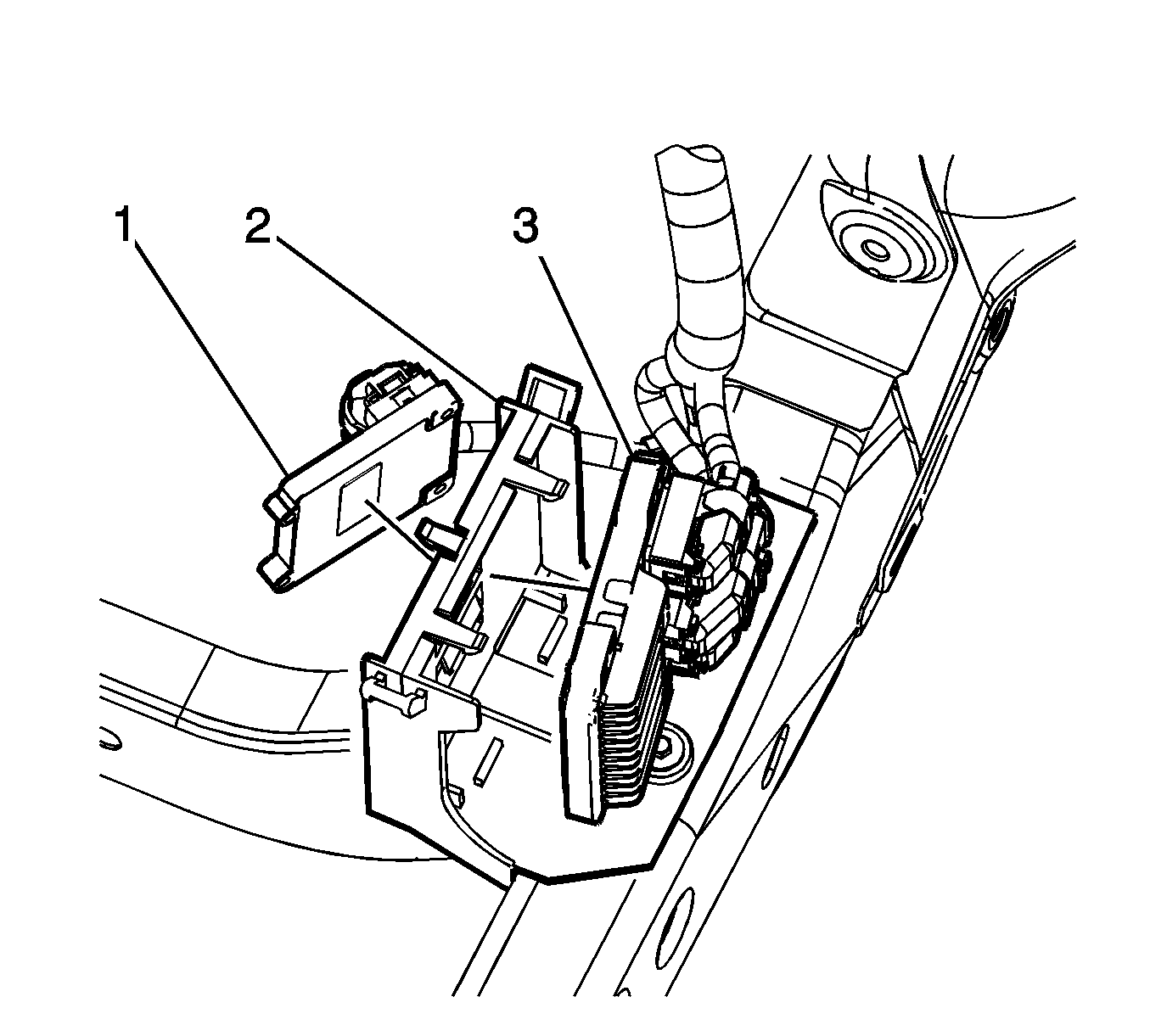 1
2
3