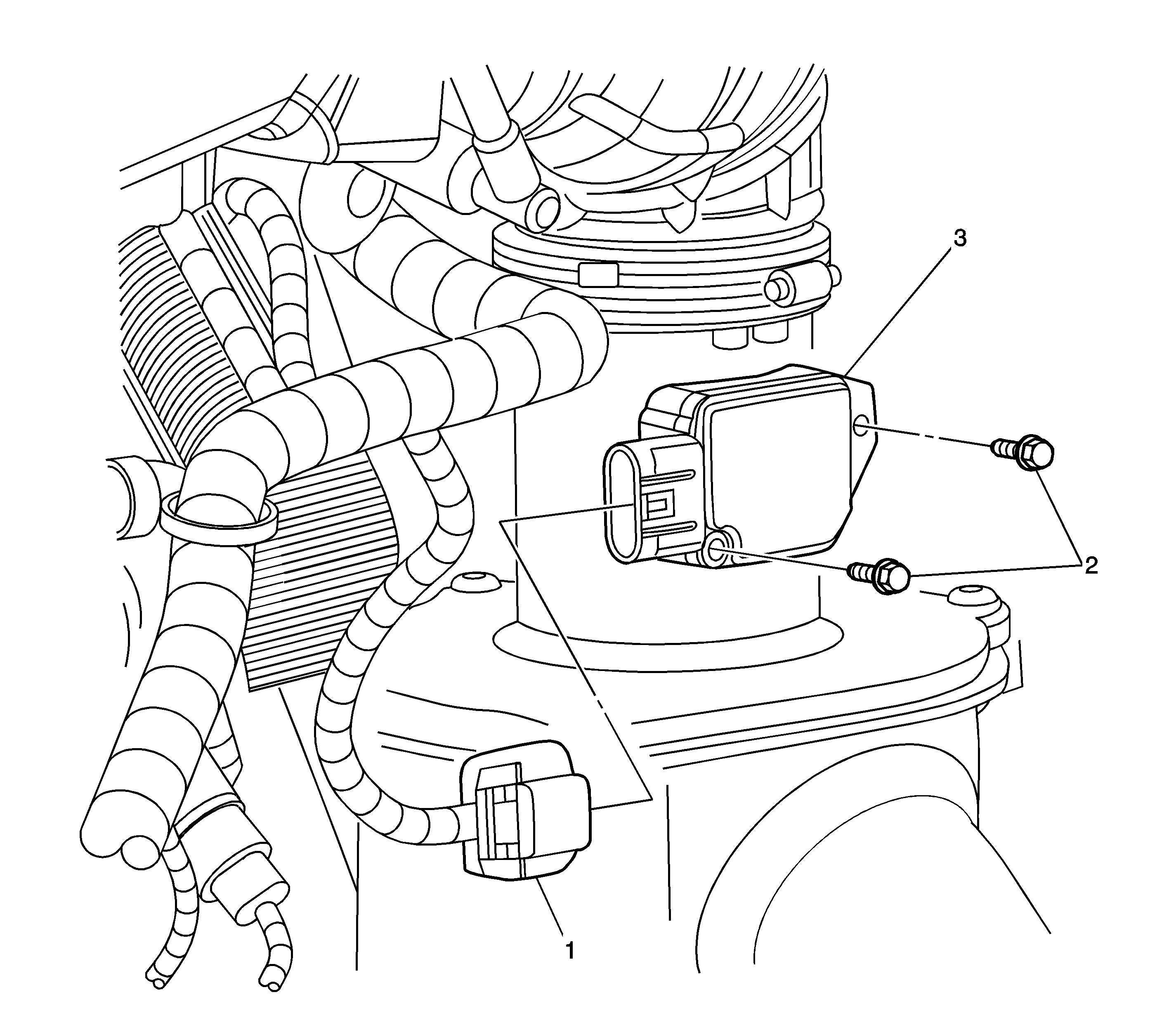 3

2

1