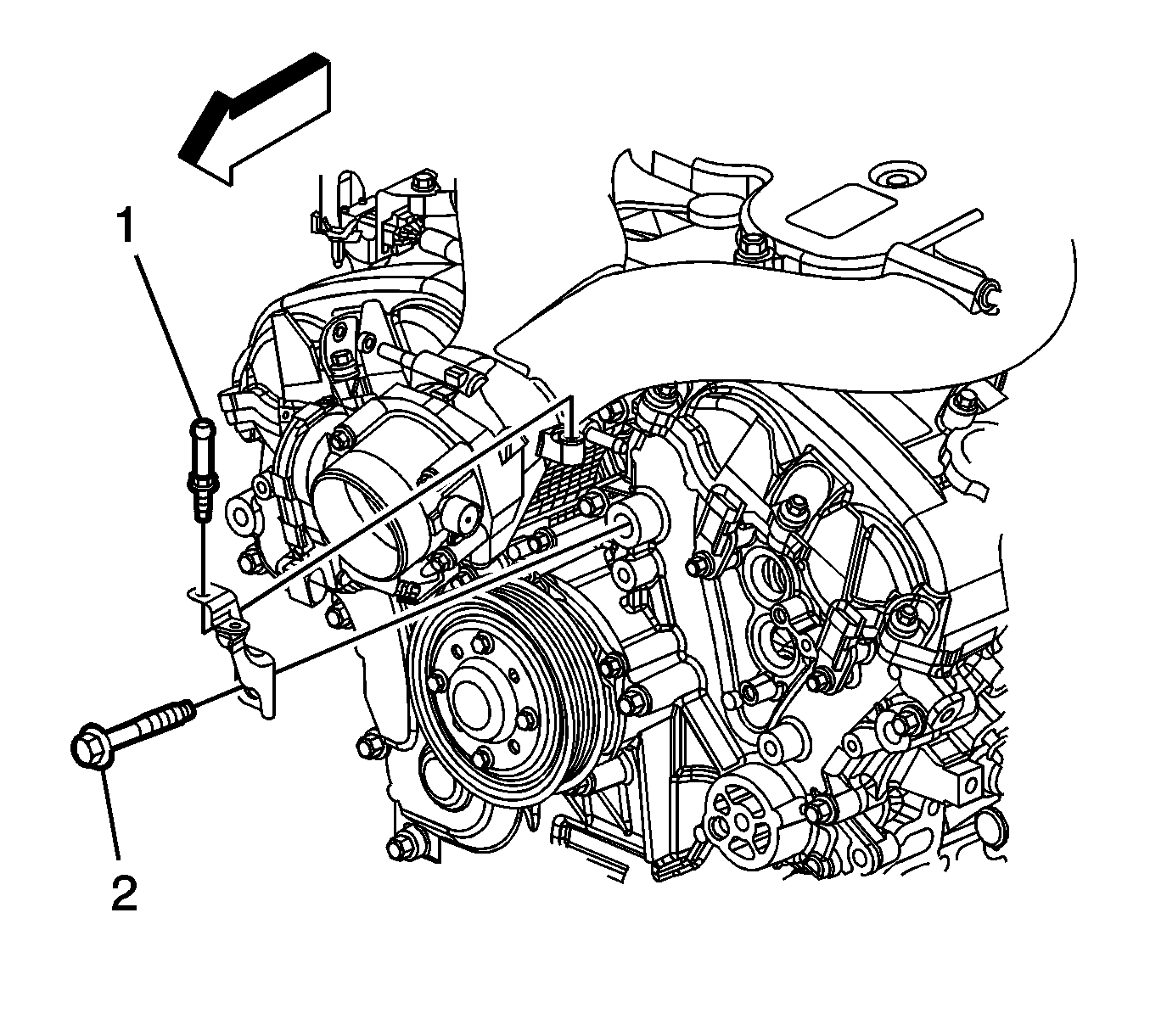 1

2