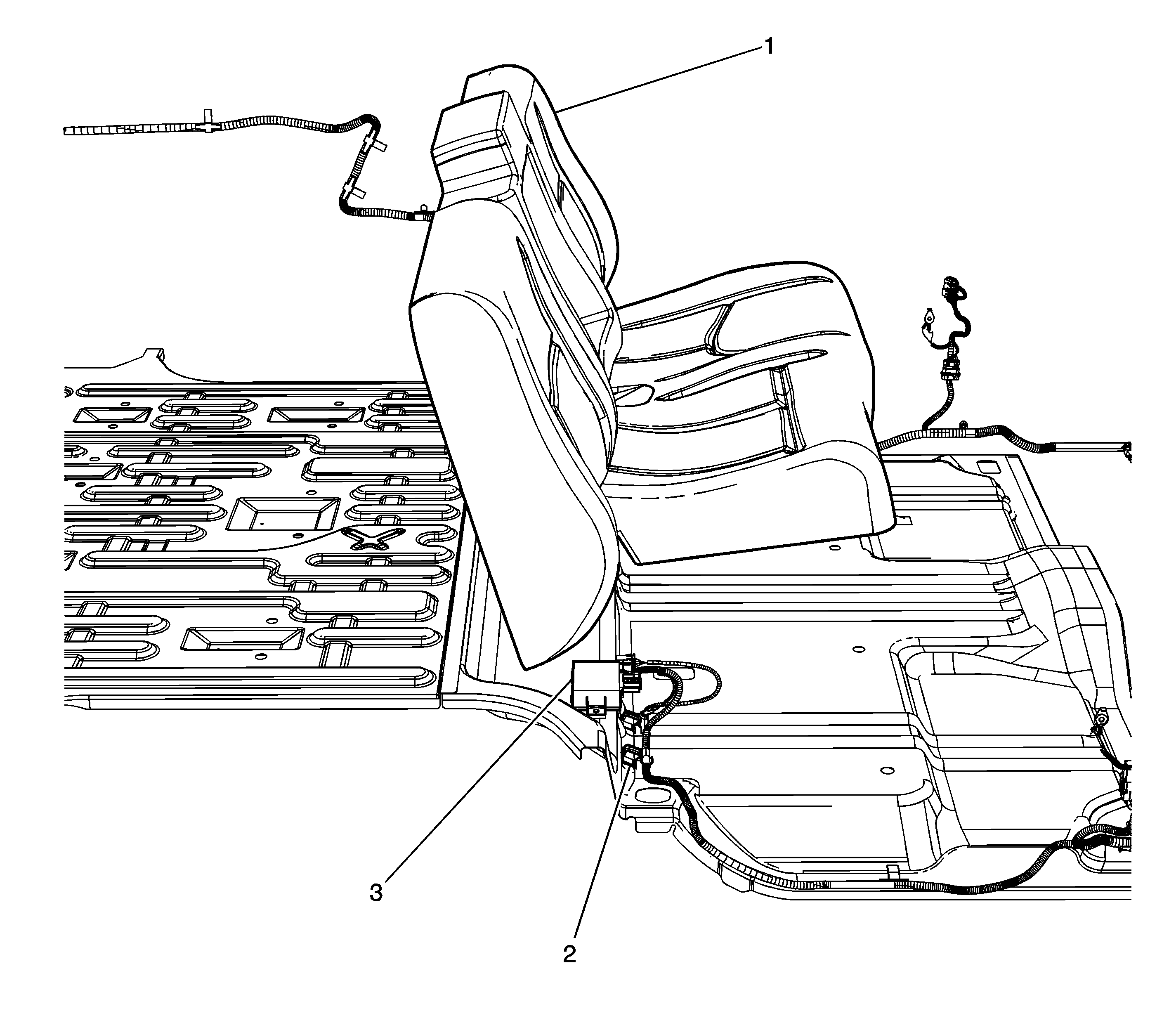 1

3

2