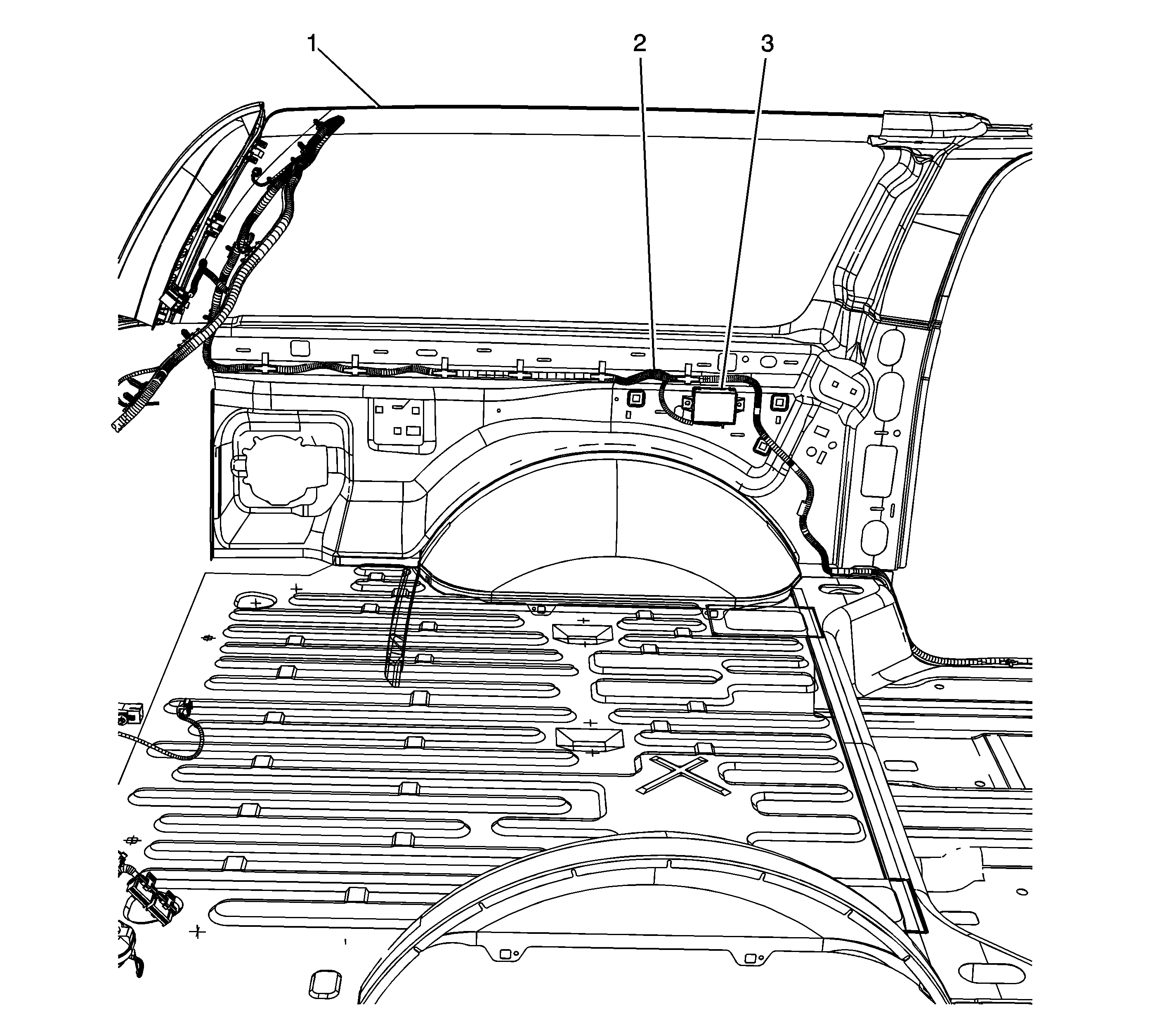 1
2
3