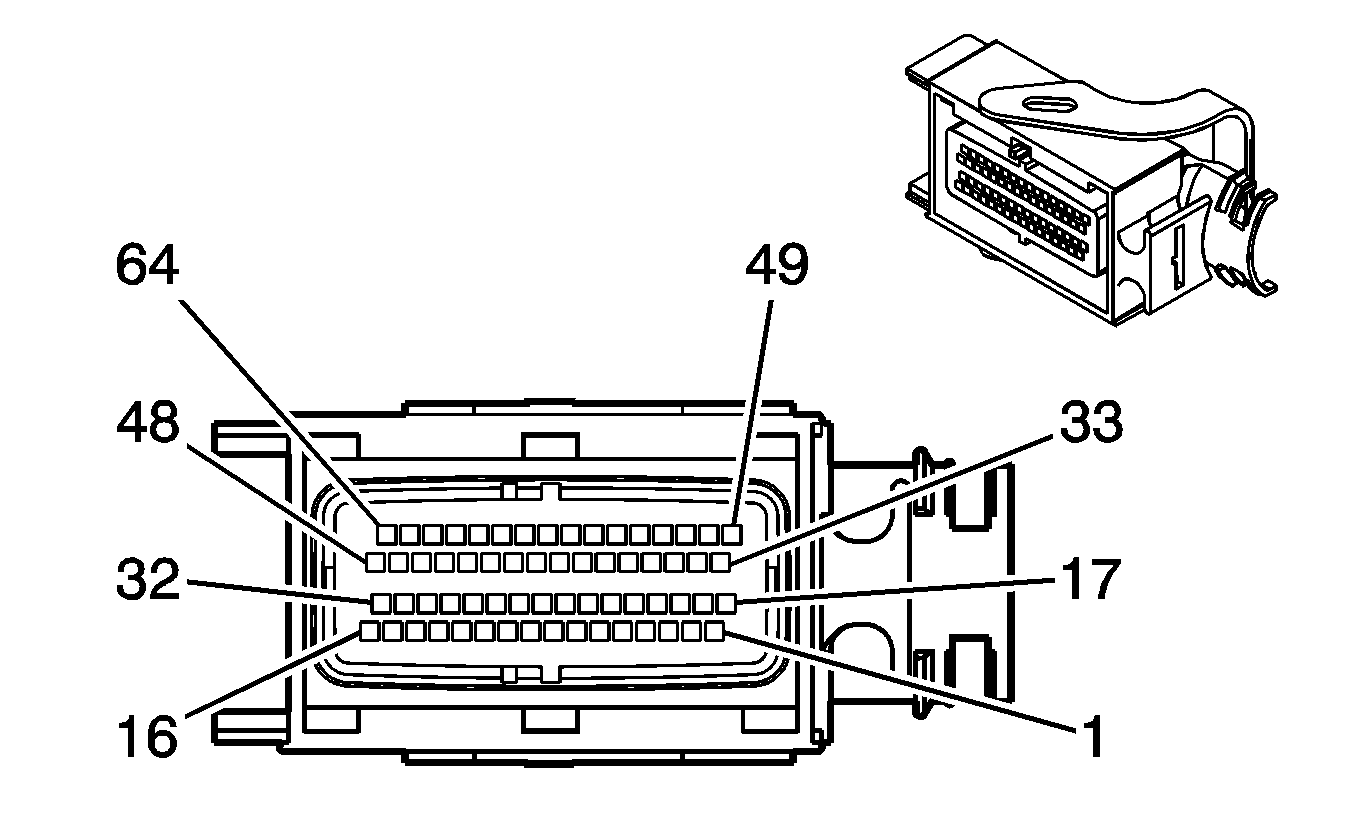 64
49
48
33
32
17
16
1