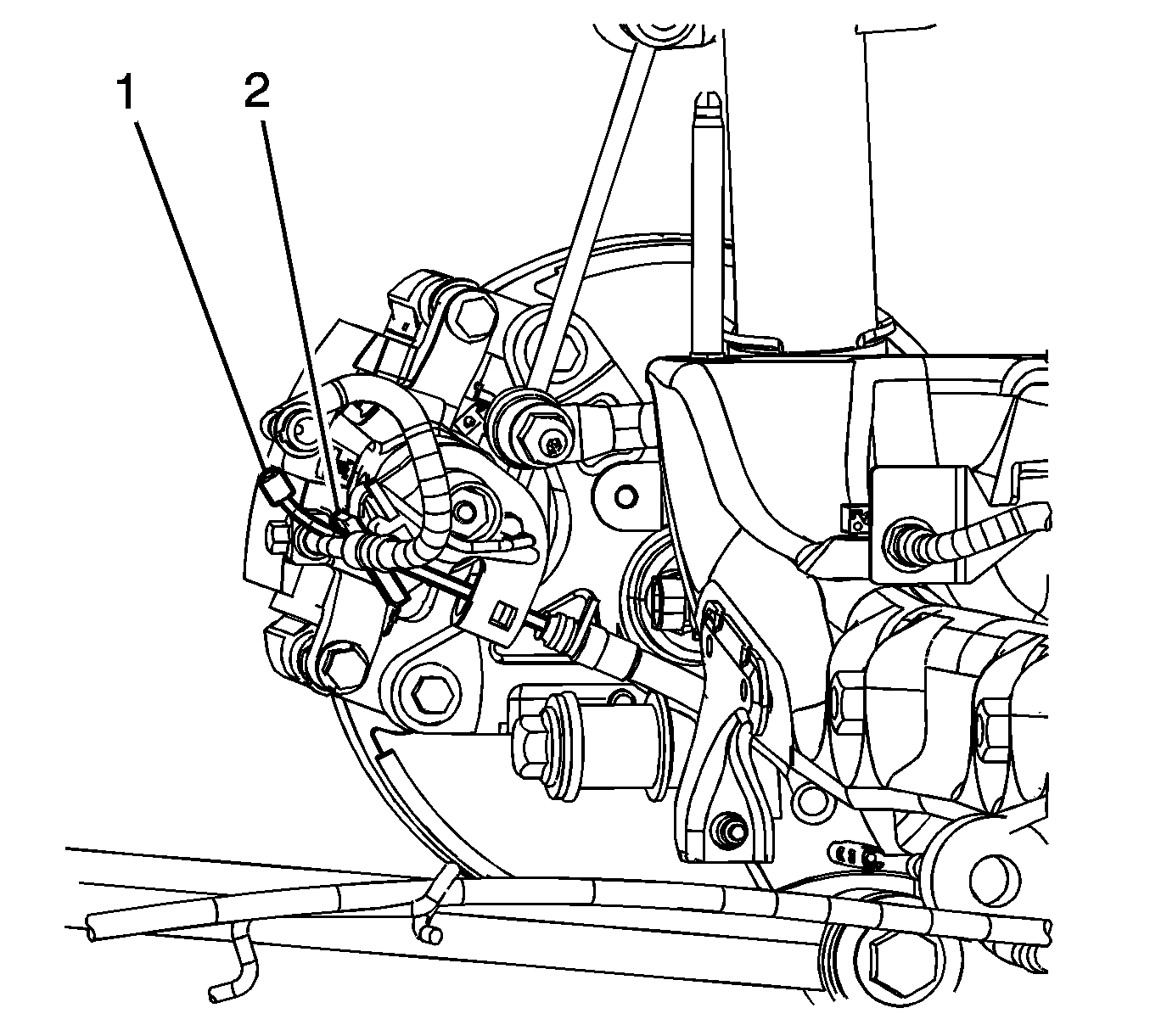 1
2