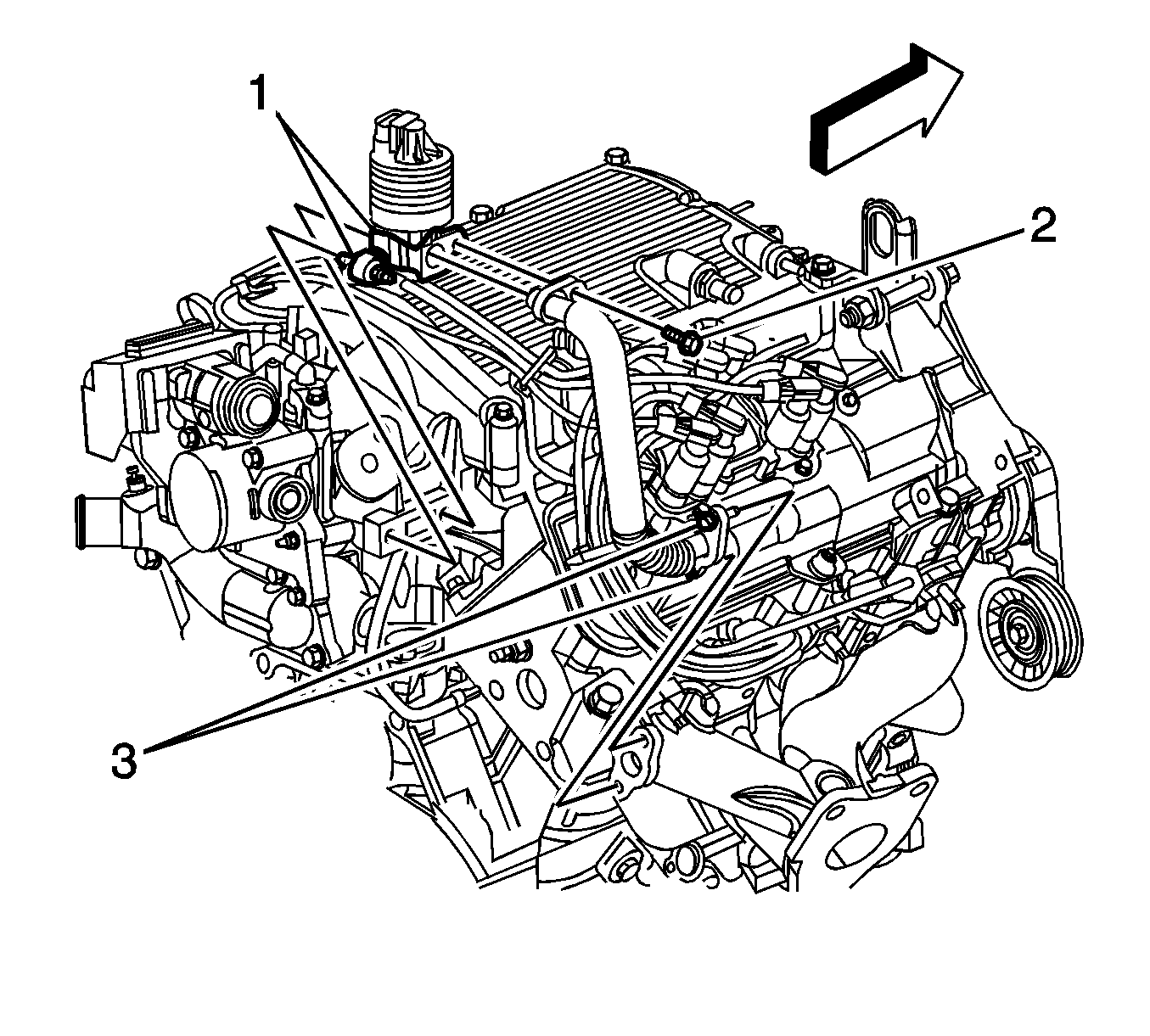 1
2
3