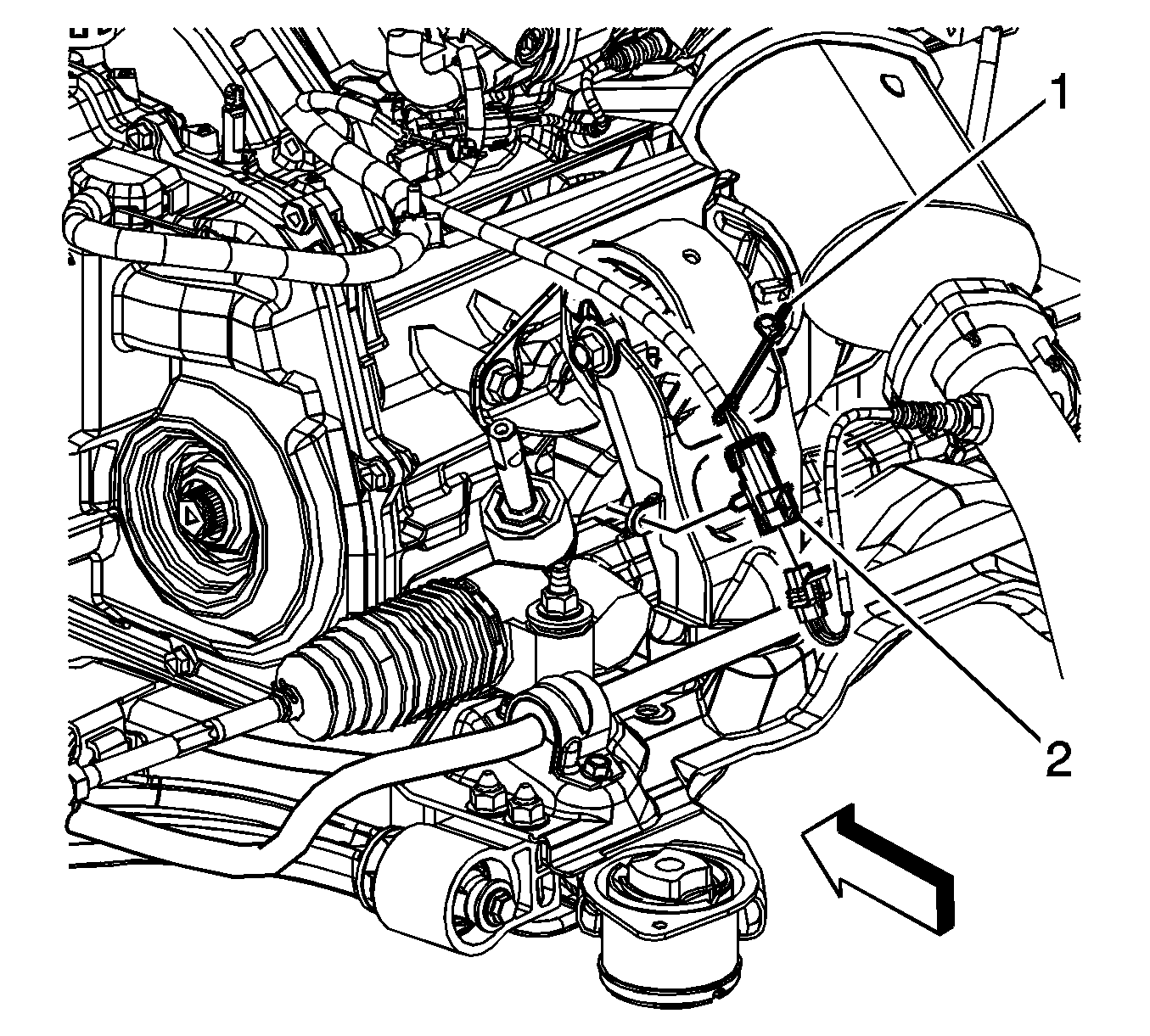 1
2