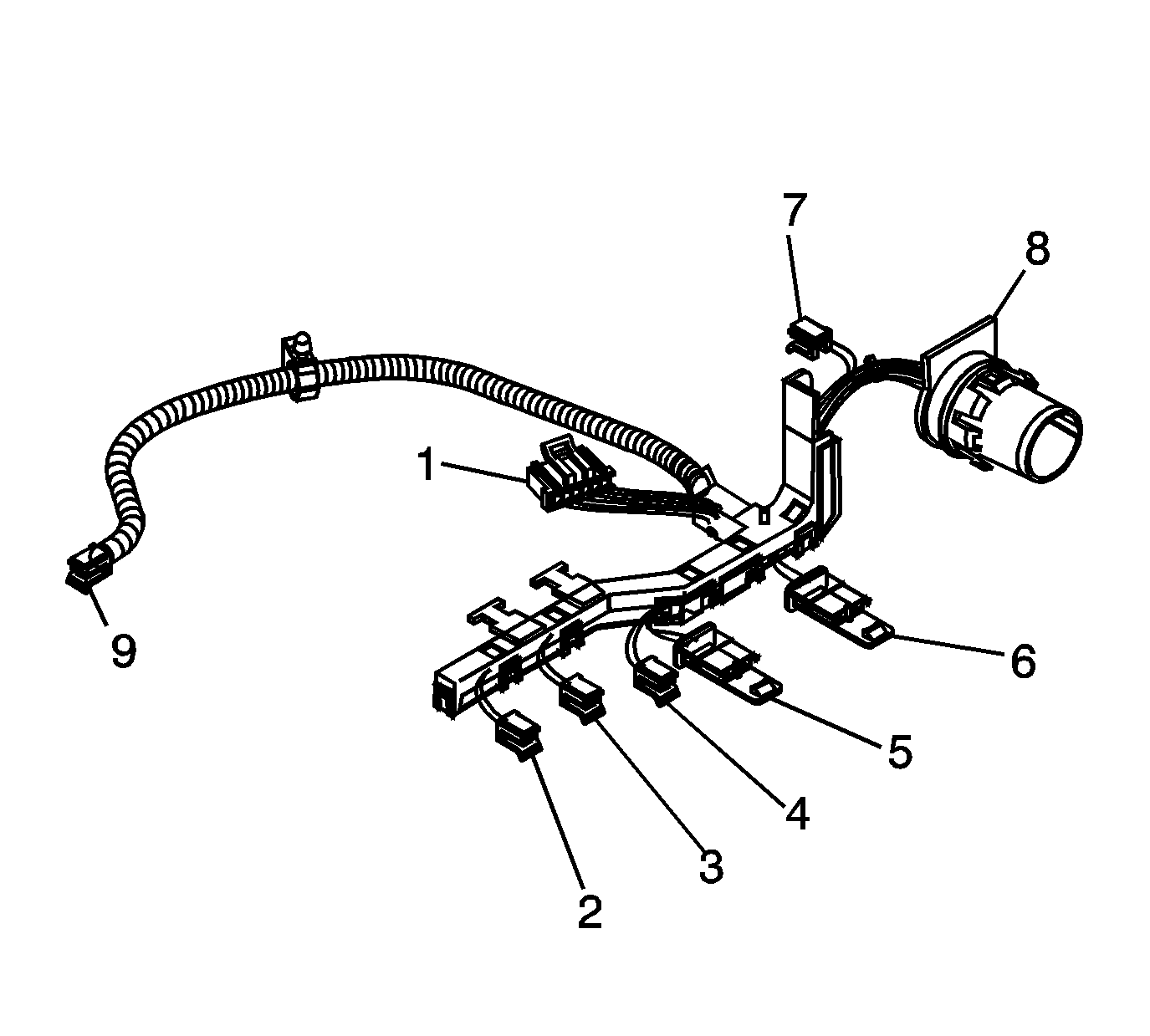 7
8
1
9
6
5
4
3
2