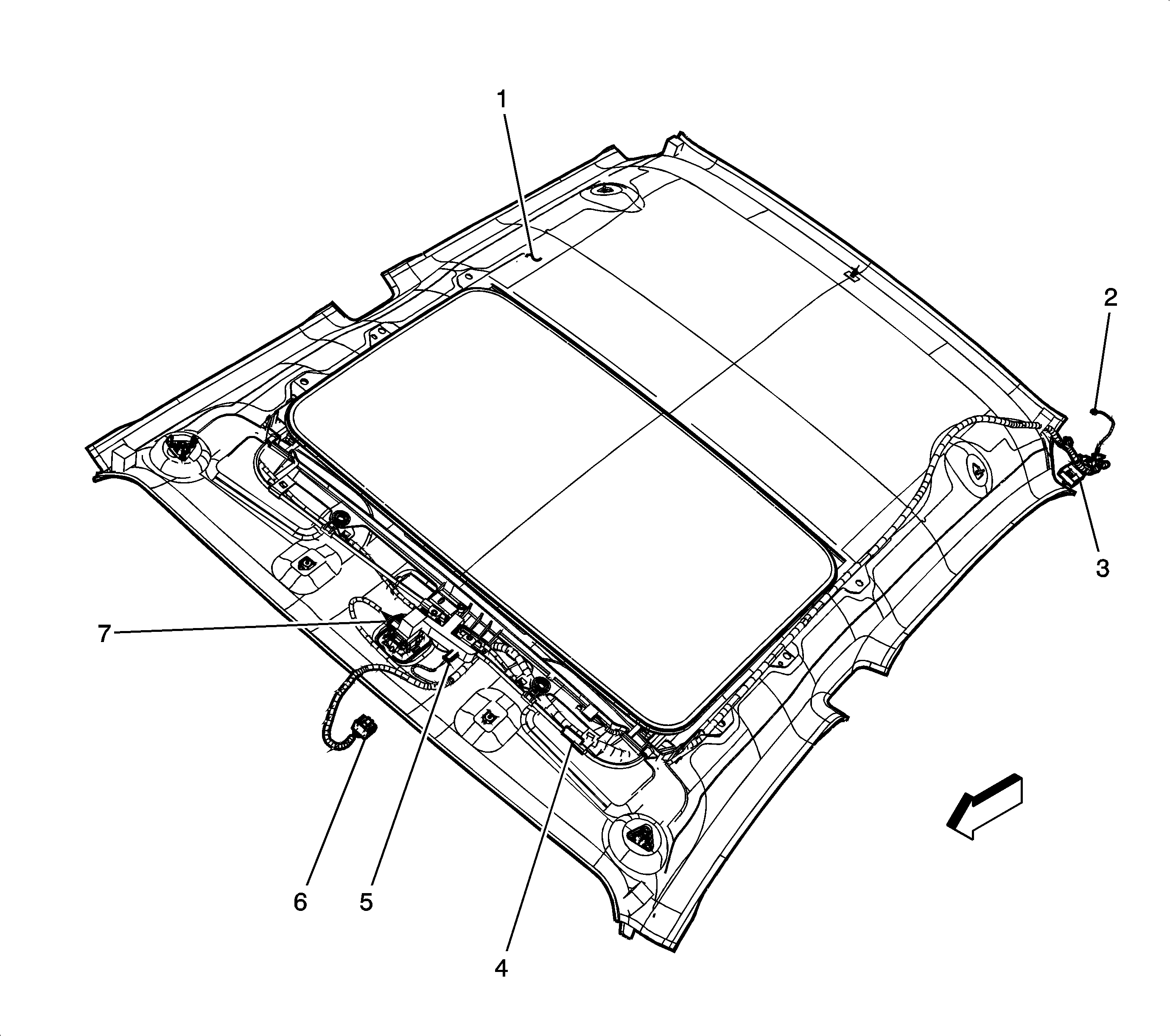 1
2
3
7
6
5
4