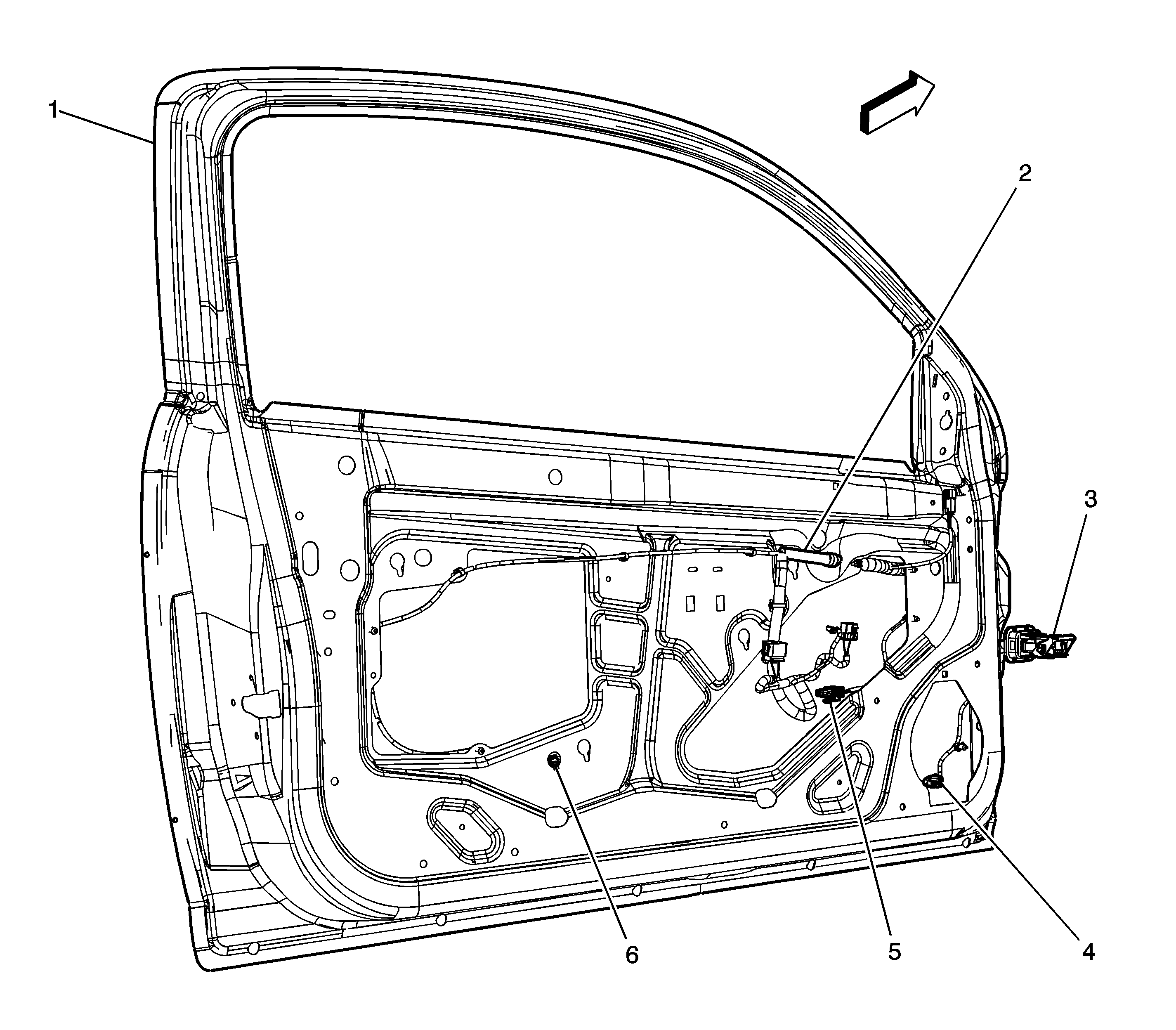 1
2
3
6
5
4