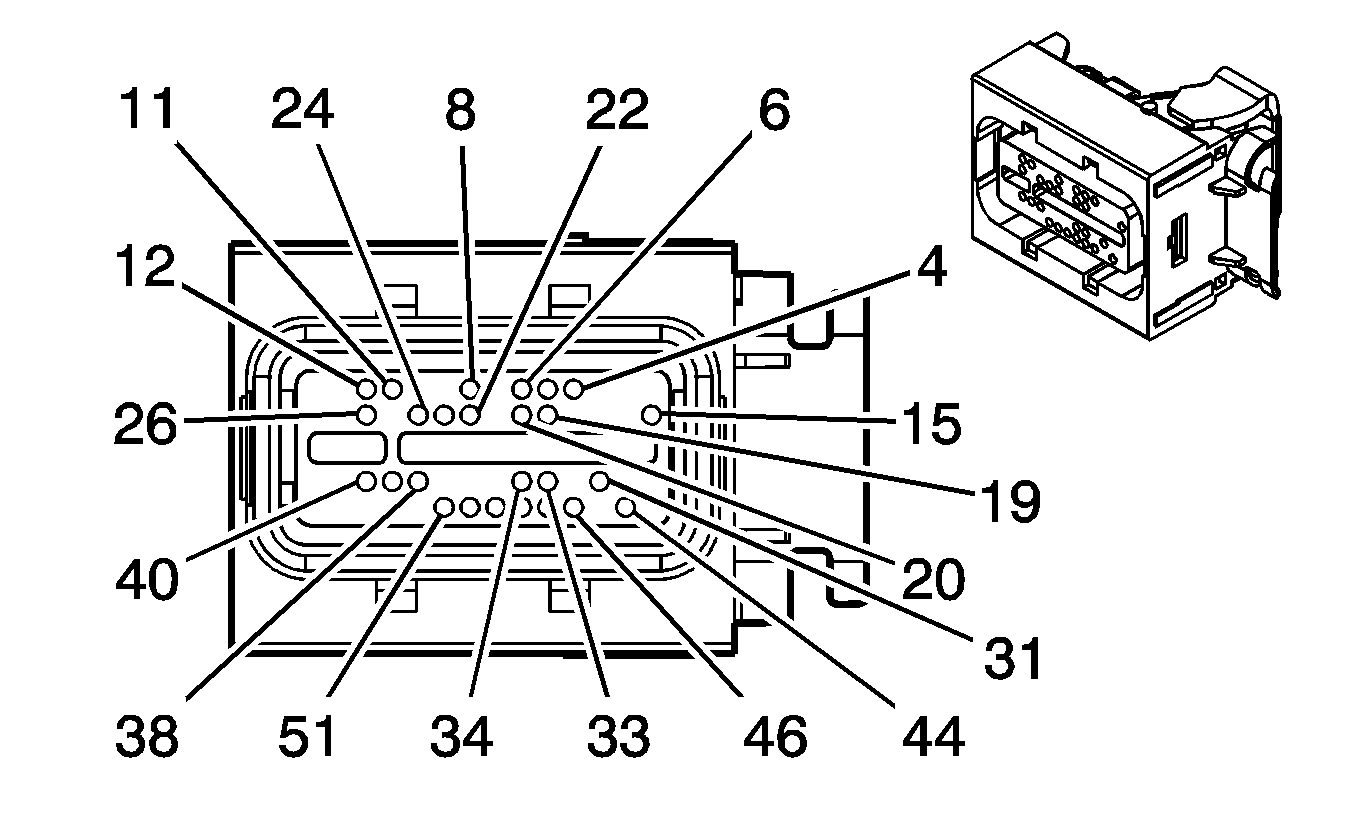 11 24 8 22 6
12 4
26 15
19
40 20
31
38 51 34 33 46 44