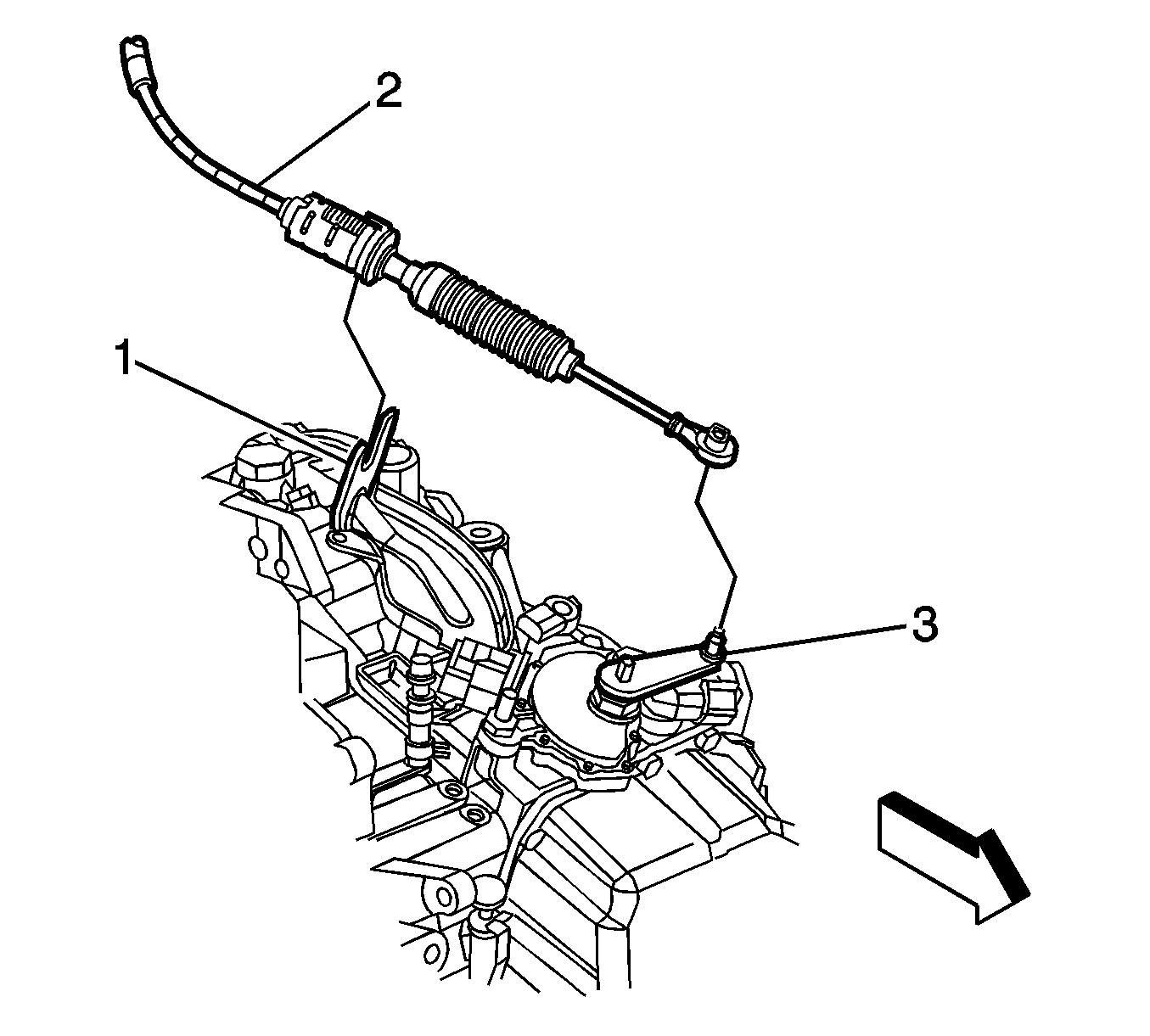 2
1
3