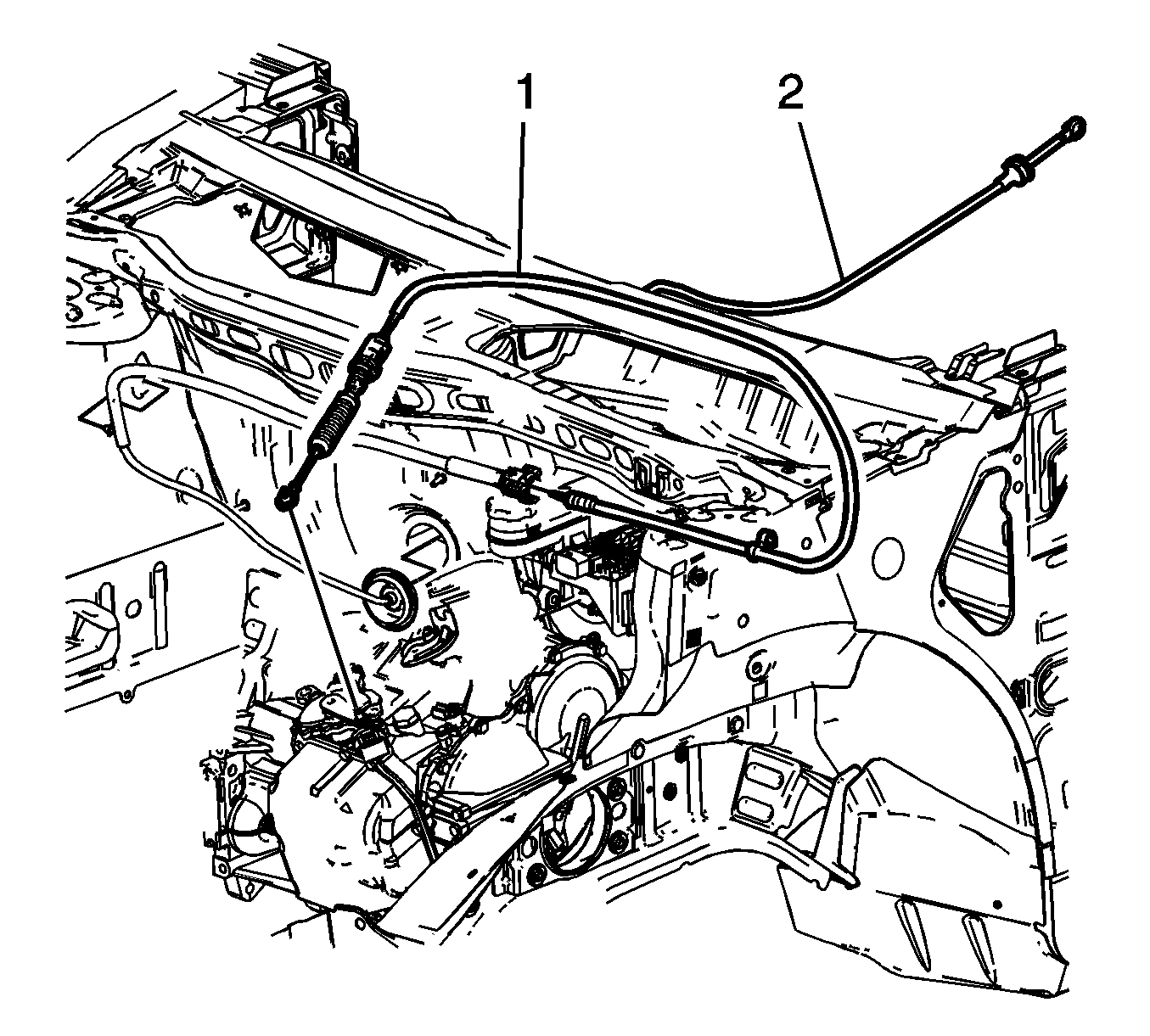 1
2