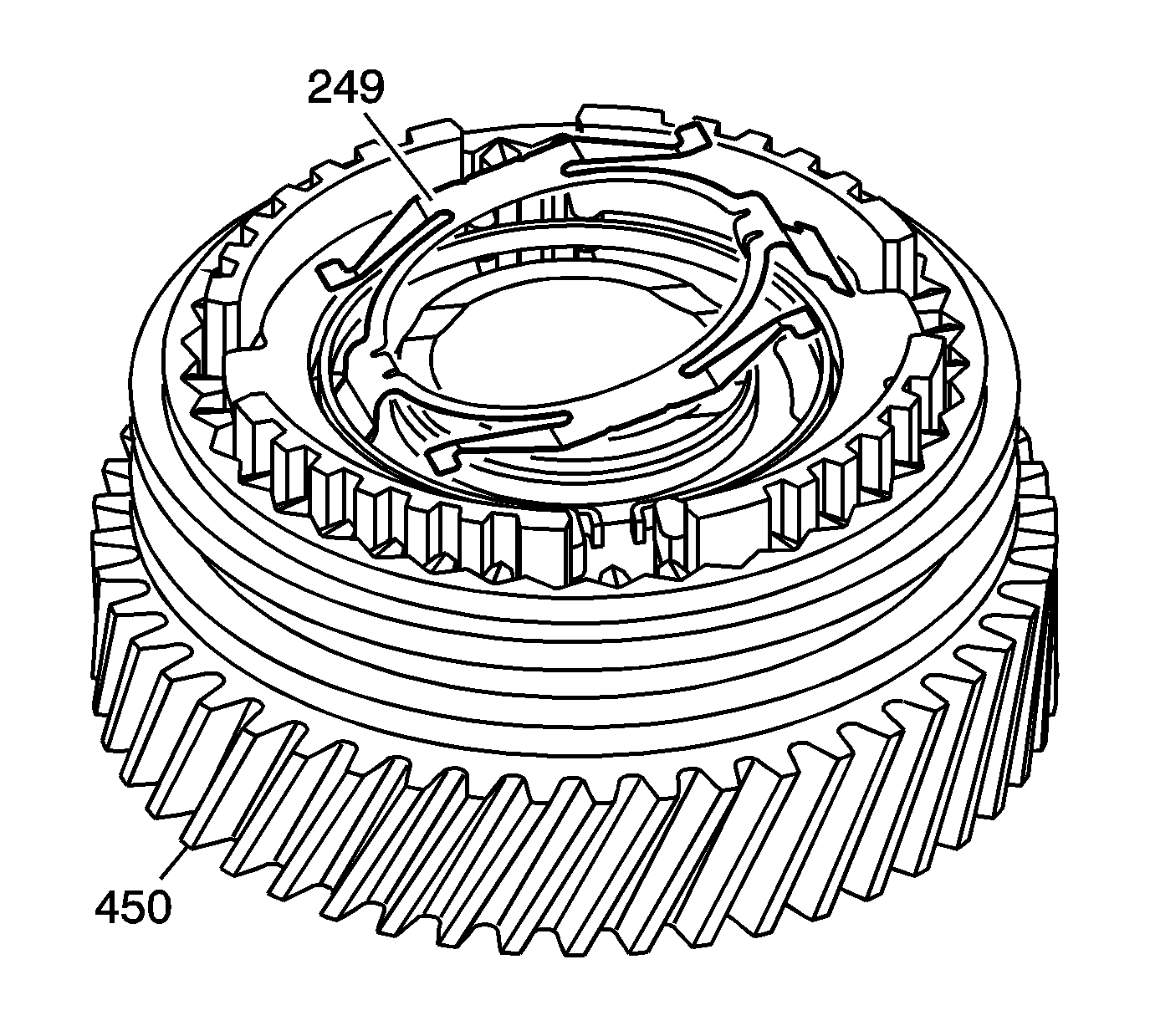 249

450