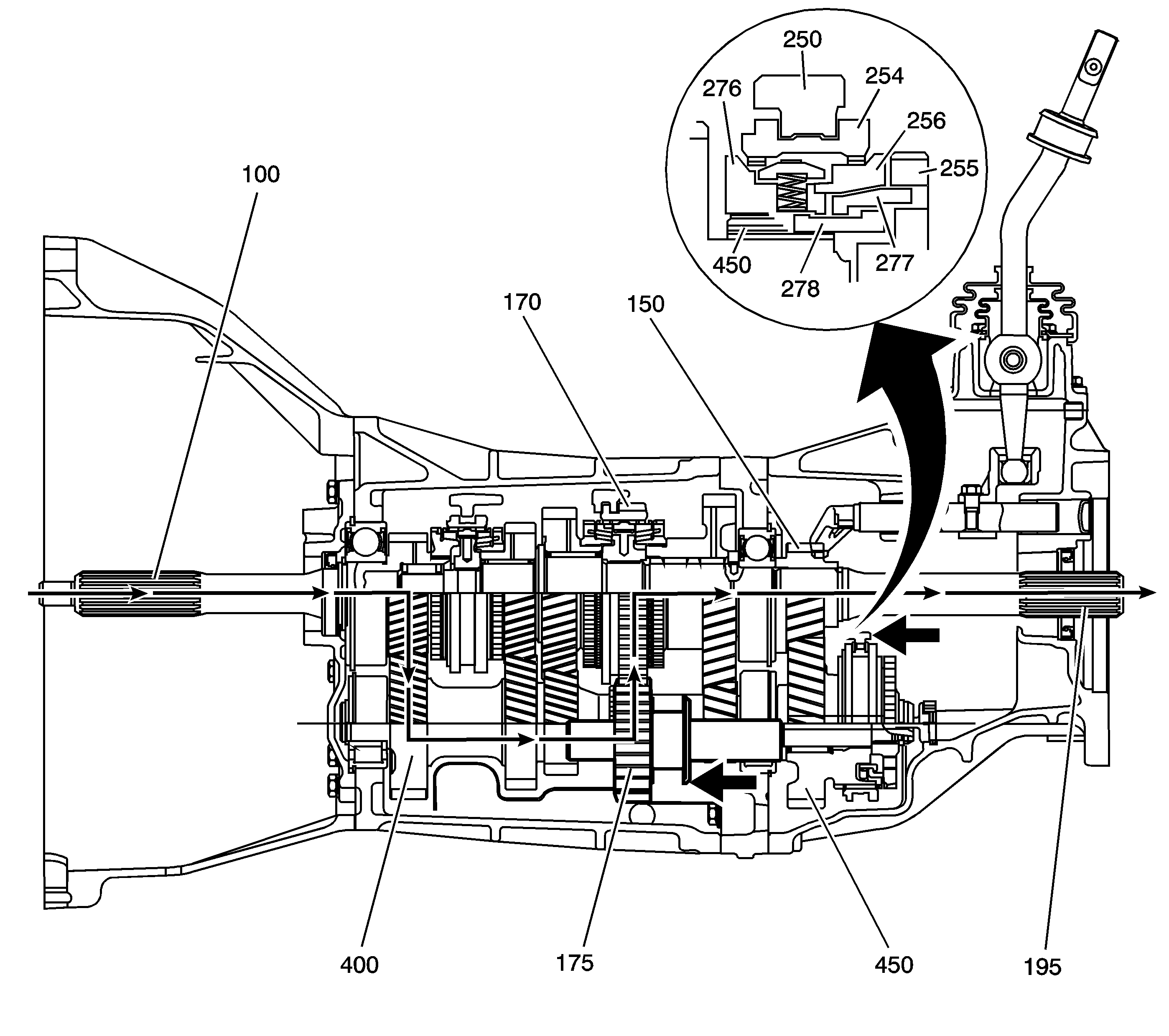 250
254
276
256
255
450
278
277
100
170
150
400
175
450
195