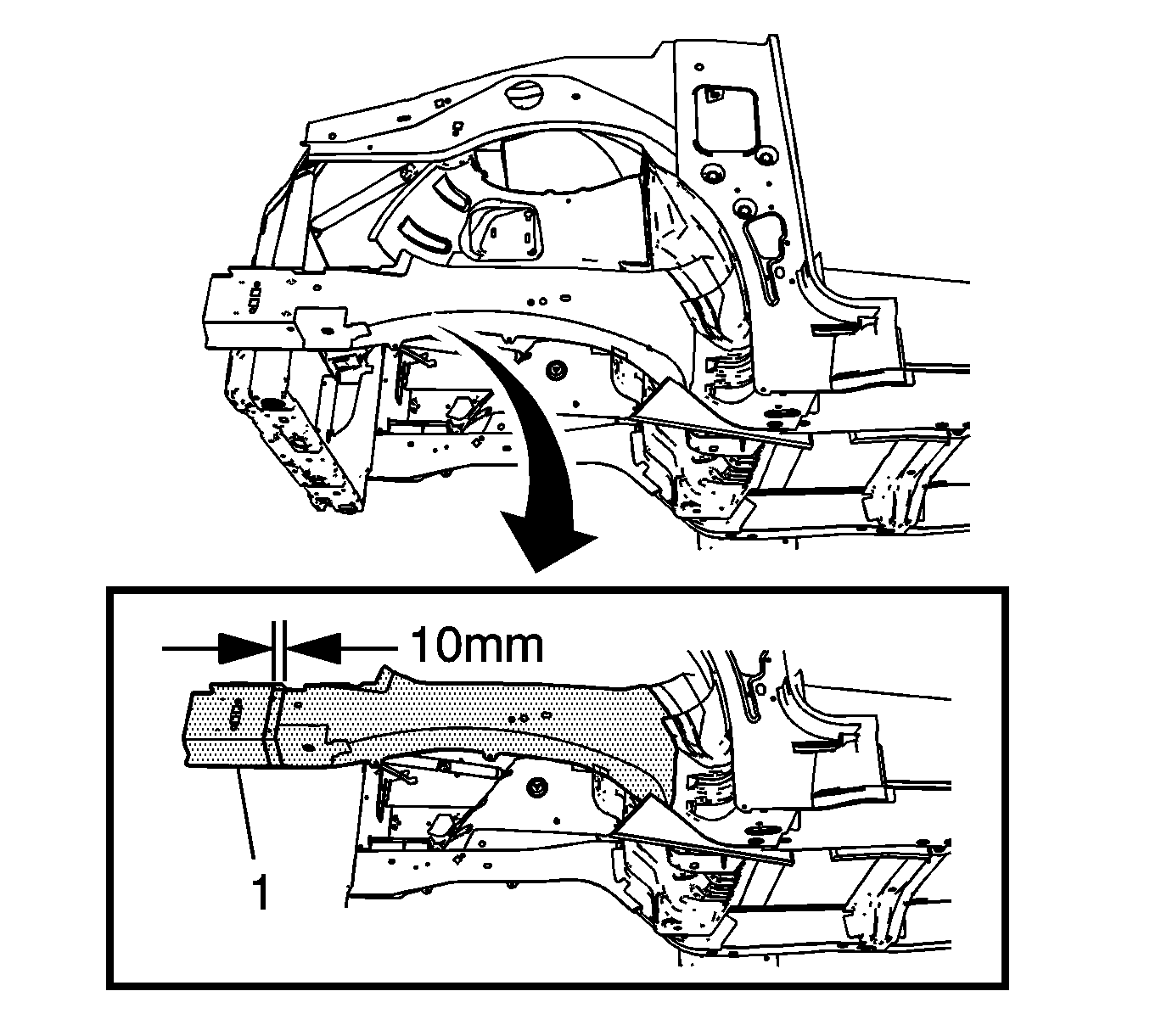 10mm

1